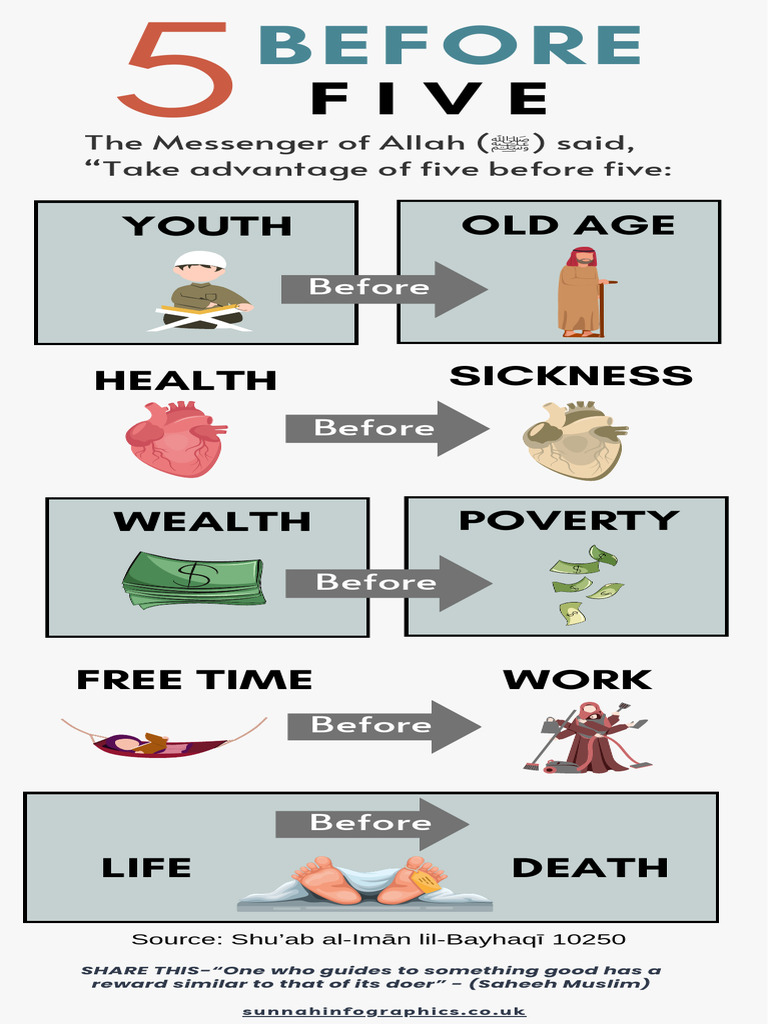 5 BEFORE FIVE

The Messenger of Allah (ﷺ) said, “Take advantage of five before five:

YOUTH

Before

OLD AGE

HEALTH

Before

SICKNESS

WEALTH

Before

POVERTY

FREE TIME

Before

WORK

Before

LIFE

DEATH

Source: Shu’ab al-Imān lil-Bayhaqī 10250

SHARE THIS-“One who guides to something good has a reward similar to that of its doer” - (Saheeh Muslim)

sunnahinfographics.co.uk