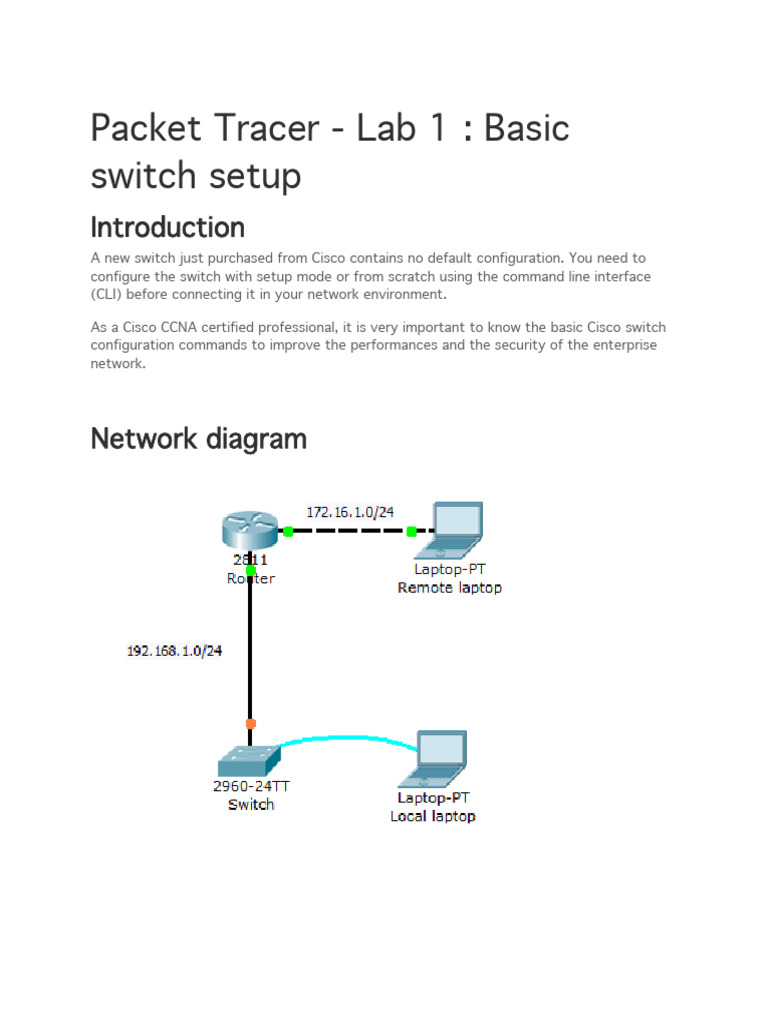 Packet Tracer - Lab 1 : Basic switch setup

Introduction

A new switch just purchased from Cisco contains no default configuration. You need to configure the switch with setup mode or from scratch using the command line interface (CLI) before connecting it in your network environment.

As a Cisco CCNA certified professional, it is very important to know the basic Cisco switch configuration commands to improve the performances and the security of the enterprise network.

Network diagram

172.16.1.0/24

2811
Router

Laptop-PT
Remote laptop

192.168.1.0/24

2960-24TT
Switch

Laptop-PT
Local laptop