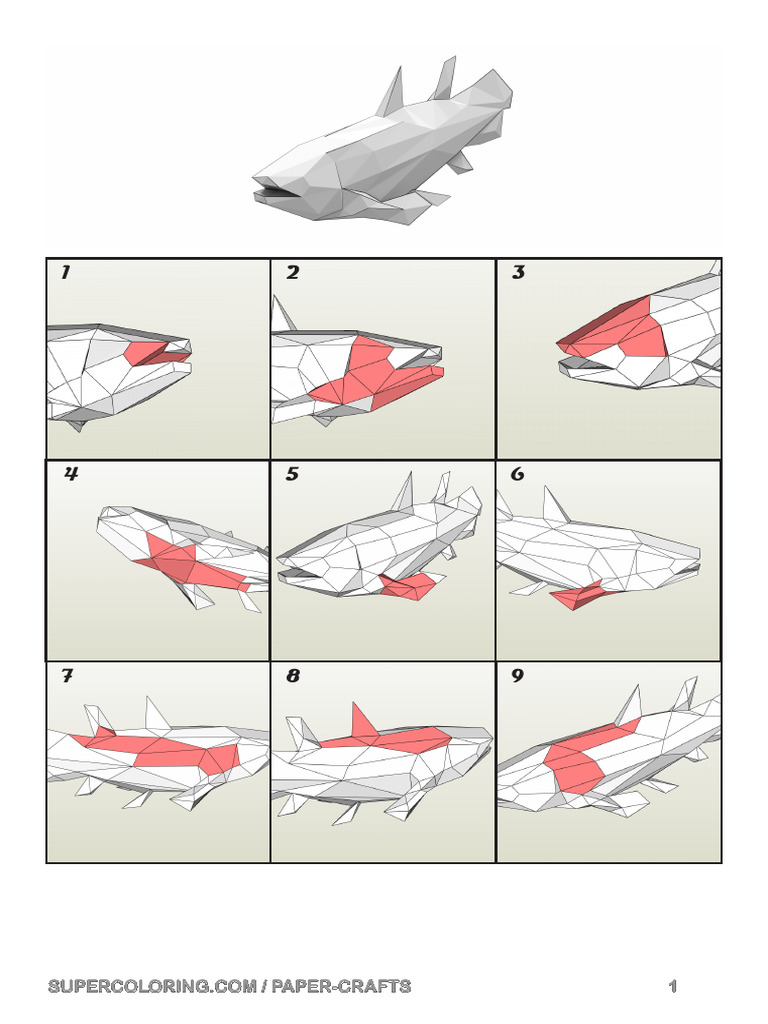 1
2
3
4
5
6
7
8
9

SUPERCOLORING.COM / PAPER-CRAFTS
1