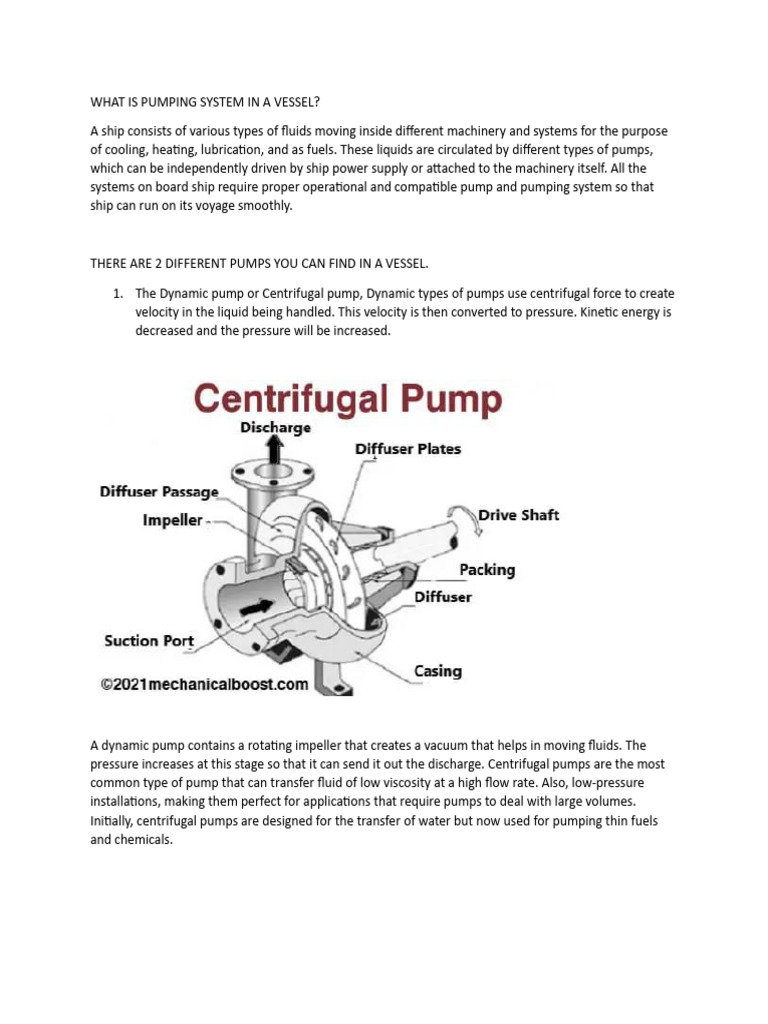 WHAT IS PUMPING SYSTEM IN A VESSEL?

A ship consists of various types of fluids moving inside different machinery and systems for the purpose of cooling, heating, lubrication, and as fuels. These liquids are circulated by different types of pumps, which can be independently driven by ship power supply or attached to the machinery itself. All the systems on board ship require proper operational and compatible pump and pumping system so that ship can run on its voyage smoothly.

THERE ARE 2 DIFFERENT PUMPS YOU CAN FIND IN A VESSEL.

1. The Dynamic pump or Centrifugal pump, Dynamic types of pumps use centrifugal force to create velocity in the liquid being handled. This velocity is then converted to pressure. Kinetic energy is decreased and the pressure will be increased.

Centrifugal Pump
Discharge
Diffuser Plates
Diffuser Passage
Impeller
Drive Shaft
Packing
Diffuser
Suction Port
Casing
©2021mechanicalboost.com

A dynamic pump contains a rotating impeller that creates a vacuum that helps in moving fluids. The pressure increases at this stage so that it can send it out the discharge. Centrifugal pumps are the most common type of pump that can transfer fluid of low viscosity at a high flow rate. Also, low-pressure installations, making them perfect for applications that require pumps to deal with large volumes. Initially, centrifugal pumps are designed for the transfer of water but now used for pumping thin fuels and chemicals.