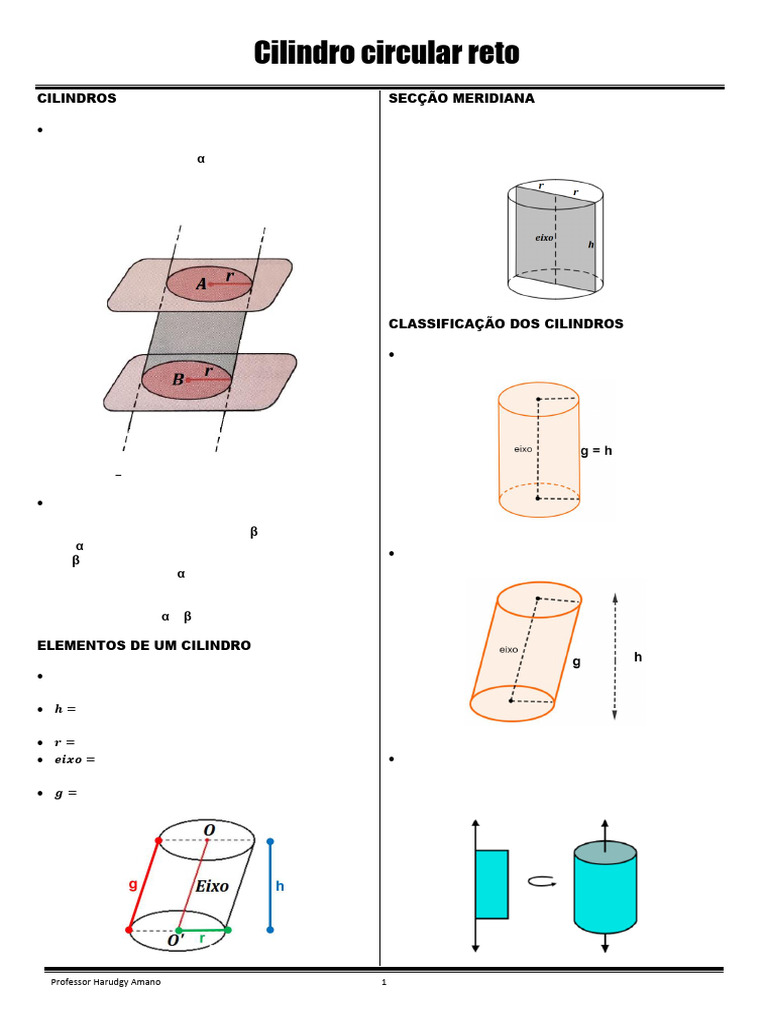 Cilindro circular reto

CILINDROS

•

α

A r

B r

–

•

β
α
β
α

α β

ELEMENTOS DE UM CILINDRO

•

• $h =$

• $r =$
• $eixo =$

• $g =$

O
g
Eixo
h
O'
r

SECÇÃO MERIDIANA

r r
eixo
h

CLASSIFICAÇÃO DOS CILINDROS

•

eixo
g = h

•

eixo
g
h

•

Professor Harudgy Amano

1