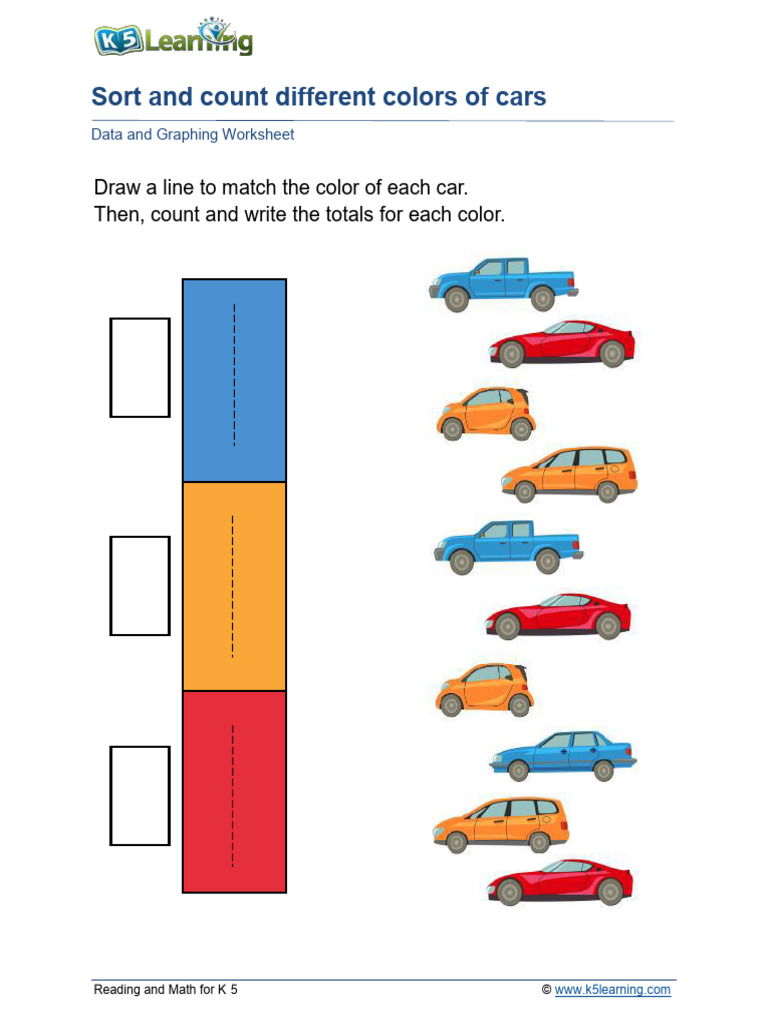 K5 Learning

Sort and count different colors of cars

Data and Graphing Worksheet

Draw a line to match the color of each car.
Then, count and write the totals for each color.

Reading and Math for K 5

© www.k5learning.com