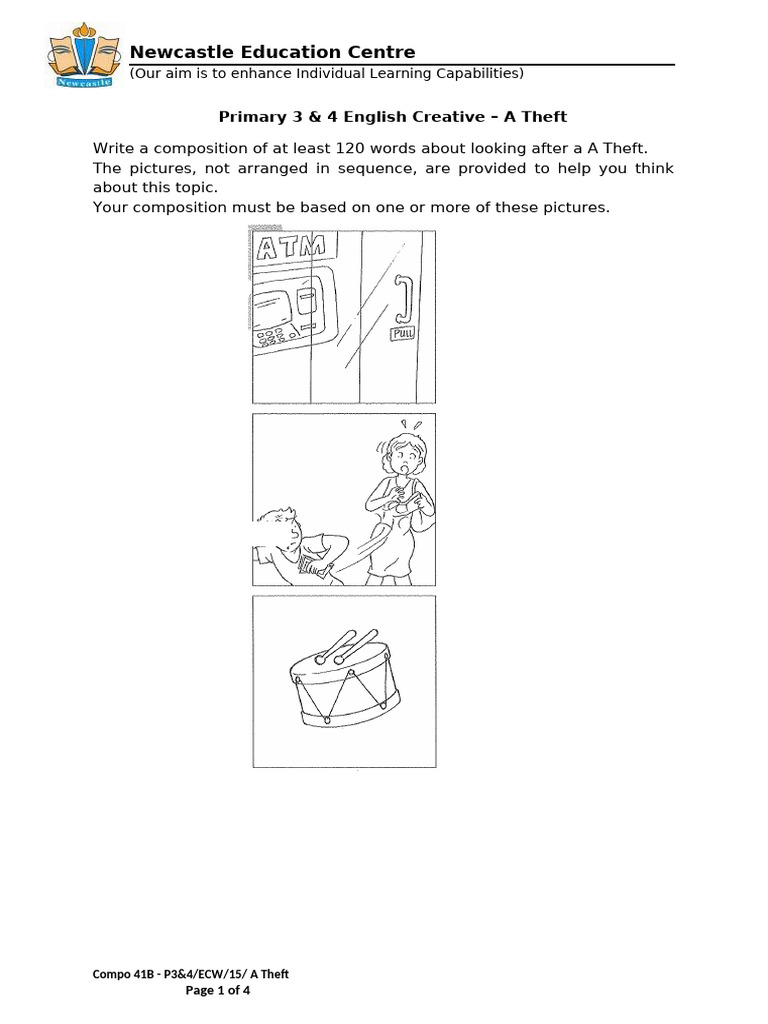 Newcastle
Newcastle Education Centre
(Our aim is to enhance Individual Learning Capabilities)

Primary 3 & 4 English Creative – A Theft

Write a composition of at least 120 words about looking after a A Theft.
The pictures, not arranged in sequence, are provided to help you think about this topic.
Your composition must be based on one or more of these pictures.

ATM
Pull

Compo 41B - P3&4/ECW/15/ A Theft
Page 1 of 4