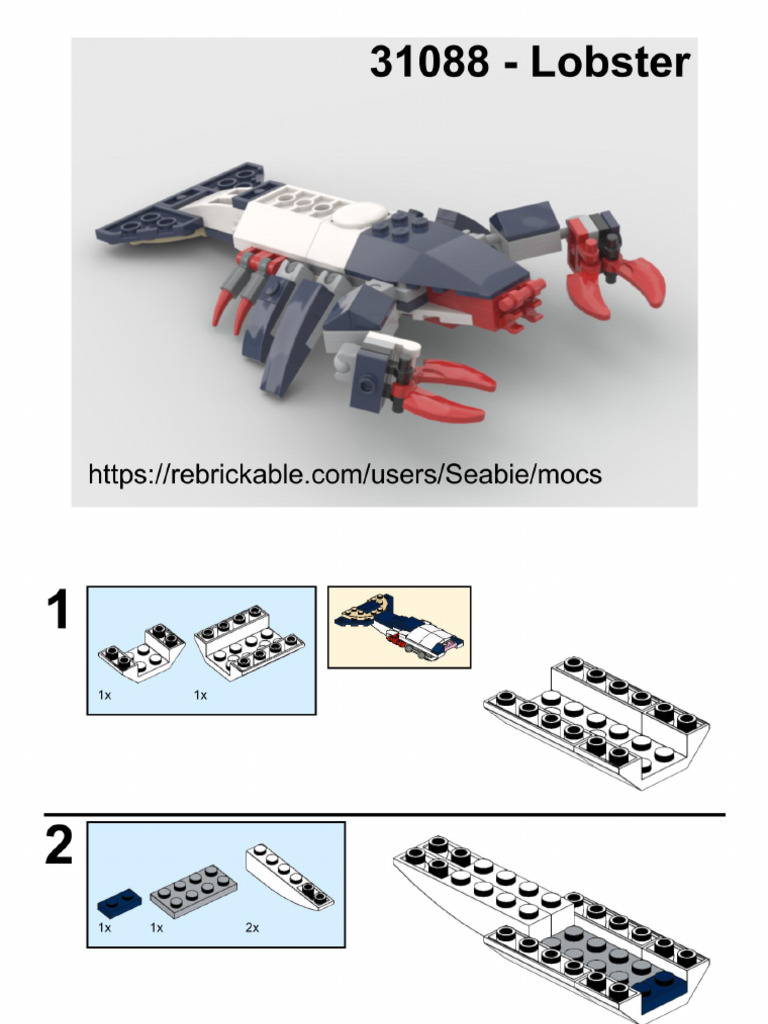 31088 - Lobster

https://rebrickable.com/users/Seabie/mocs

1

1x 1x

2

1x 1x 2x