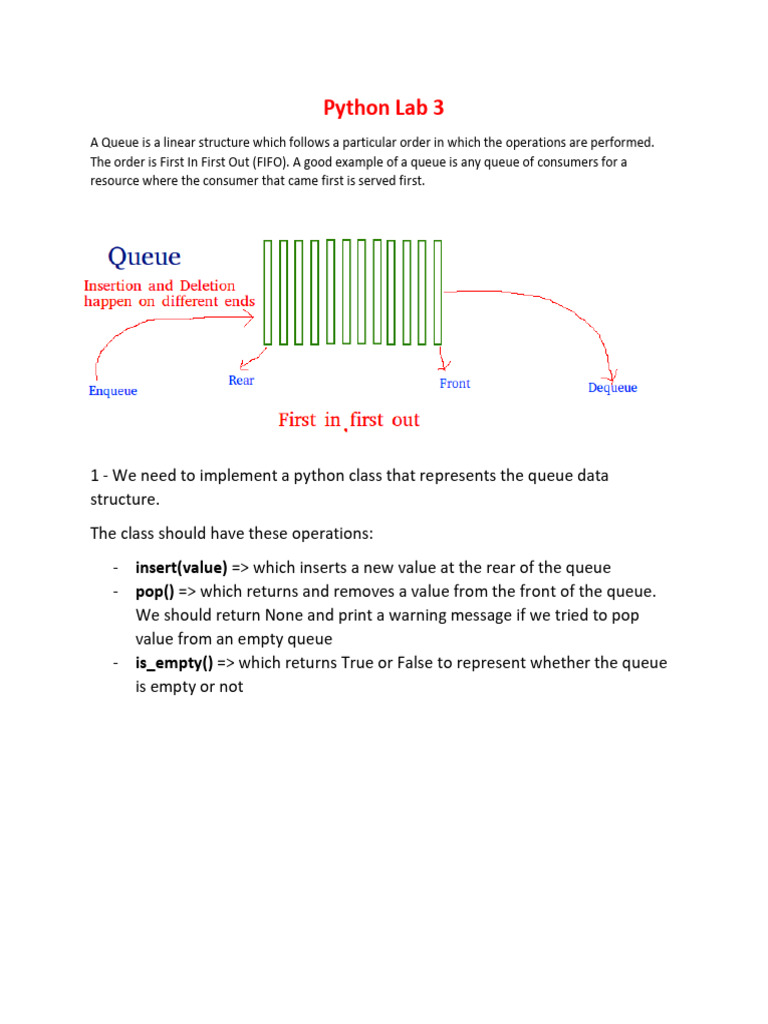 Python Lab 3

A Queue is a linear structure which follows a particular order in which the operations are performed. The order is First In First Out (FIFO). A good example of a queue is any queue of consumers for a resource where the consumer that came first is served first.

Queue
Insertion and Deletion happen on different ends
Enqueue
Rear
Front
Dequeue
First in first out

1 - We need to implement a python class that represents the queue data structure.

The class should have these operations:

- insert(value) => which inserts a new value at the rear of the queue
- pop() => which returns and removes a value from the front of the queue. We should return None and print a warning message if we tried to pop value from an empty queue
- is_empty() => which returns True or False to represent whether the queue is empty or not