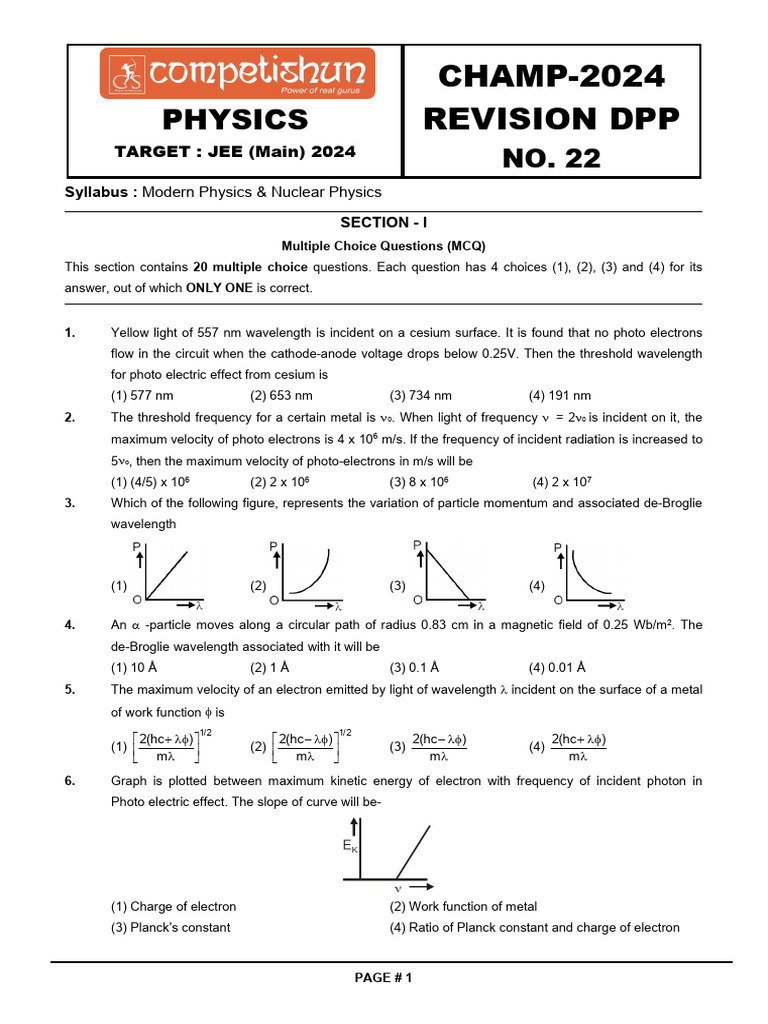 competishun
Power of real gurus

PHYSICS

TARGET : JEE (Main) 2024

CHAMP-2024
REVISION DPP
NO. 22

Syllabus : Modern Physics & Nuclear Physics

SECTION - I

Multiple Choice Questions (MCQ)

This section contains 20 multiple choice questions. Each question has 4 choices (1), (2), (3) and (4) for its answer, out of which ONLY ONE is correct.

1. Yellow light of 557 nm wavelength is incident on a cesium surface. It is found that no photo electrons flow in the circuit when the cathode-anode voltage drops below 0.25V. Then the threshold wavelength for photo electric effect from cesium is
(1) 577 nm (2) 653 nm (3) 734 nm (4) 191 nm

2. The threshold frequency for a certain metal is $\nu_0$. When light of frequency $\nu = 2\nu_0$ is incident on it, the maximum velocity of photo electrons is $4 \times 10^6$ m/s. If the frequency of incident radiation is increased to $5\nu_0$, then the maximum velocity of photo-electrons in m/s will be
(1) $(4/5) \times 10^6$ (2) $2 \times 10^6$ (3) $8 \times 10^6$ (4) $2 \times 10^7$

3. Which of the following figure, represents the variation of particle momentum and associated de-Broglie wavelength
(1) P O $\lambda$ (2) P O $\lambda$ (3) P O $\lambda$ (4) P O $\lambda$

4. An $\alpha$ -particle moves along a circular path of radius 0.83 cm in a magnetic field of 0.25 Wb/m$^2$. The de-Broglie wavelength associated with it will be
(1) 10 Å (2) 1 Å (3) 0.1 Å (4) 0.01 Å

5. The maximum velocity of an electron emitted by light of wavelength $\lambda$ incident on the surface of a metal of work function $\phi$ is
(1) $\left[\frac{2(hc+\lambda\phi)}{m\lambda}\right]^{1/2}$ (2) $\left[\frac{2(hc-\lambda\phi)}{m\lambda}\right]^{1/2}$ (3) $\frac{2(hc-\lambda\phi)}{m\lambda}$ (4) $\frac{2(hc+\lambda\phi)}{m\lambda}$

6. Graph is plotted between maximum kinetic energy of electron with frequency of incident photon in Photo electric effect. The slope of curve will be-
$E_K$ $\nu$
(1) Charge of electron (2) Work function of metal
(3) Planck's constant (4) Ratio of Planck constant and charge of electron

PAGE # 1