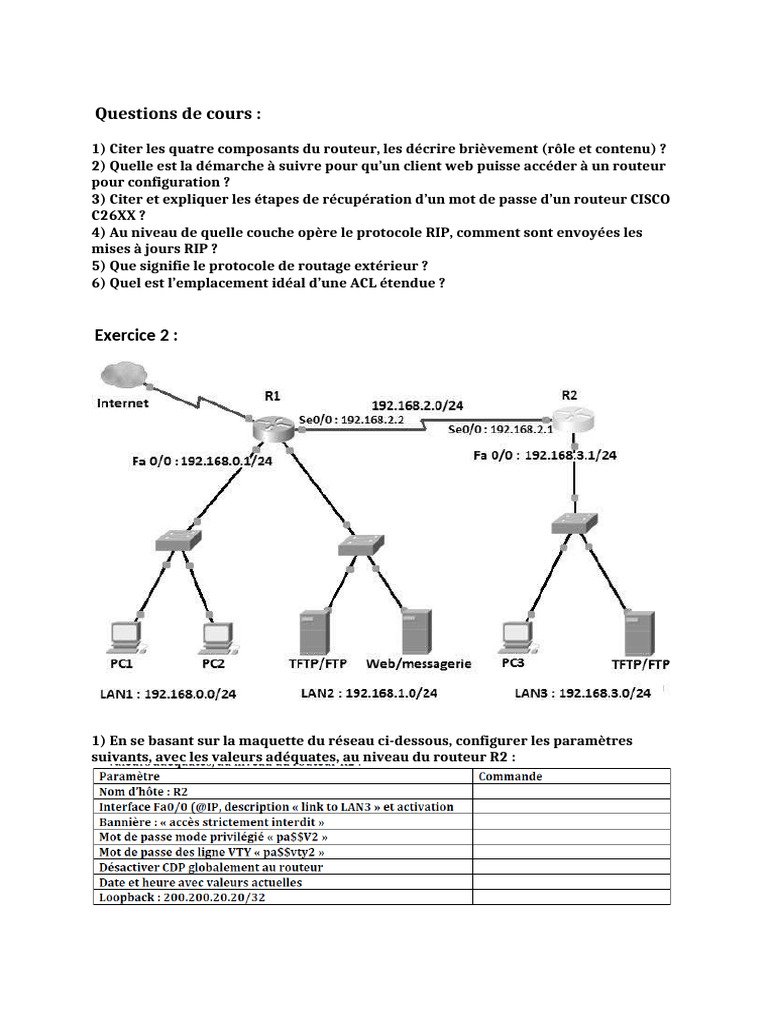 Questions de cours :

1) Citer les quatre composants du routeur, les décrire brièvement (rôle et contenu) ?
2) Quelle est la démarche à suivre pour qu'un client web puisse accéder à un routeur pour configuration ?
3) Citer et expliquer les étapes de récupération d'un mot de passe d'un routeur CISCO C26XX ?
4) Au niveau de quelle couche opère le protocole RIP, comment sont envoyées les mises à jours RIP ?
5) Que signifie le protocole de routage extérieur ?
6) Quel est l'emplacement idéal d'une ACL étendue ?

Exercice 2 :

Internet
R1
Se0/0 : 192.168.2.2
192.168.2.0/24
R2
Se0/0 : 192.168.2.1
Fa 0/0 : 192.168.0.1/24
Fa 0/0 : 192.168.3.1/24
PC1
PC2
TFTP/FTP
Web/messagerie
PC3
TFTP/FTP
LAN1 : 192.168.0.0/24
LAN2 : 192.168.1.0/24
LAN3 : 192.168.3.0/24

1) En se basant sur la maquette du réseau ci-dessous, configurer les paramètres suivants, avec les valeurs adéquates, au niveau du routeur R2 :

| Paramètre | Commande |
|---|---|
| Nom d'hôte : R2 | |
| Interface Fa0/0 (@IP, description « link to LAN3 » et activation | |
| Bannière : « accès strictement interdit » | |
| Mot de passe mode privilégié « pa$$V2 » | |
| Mot de passe des ligne VTY « pa$$vty2 » | |
| Désactiver CDP globalement au routeur | |
| Date et heure avec valeurs actuelles | |
| Loopback : 200.200.20.20/32 | |