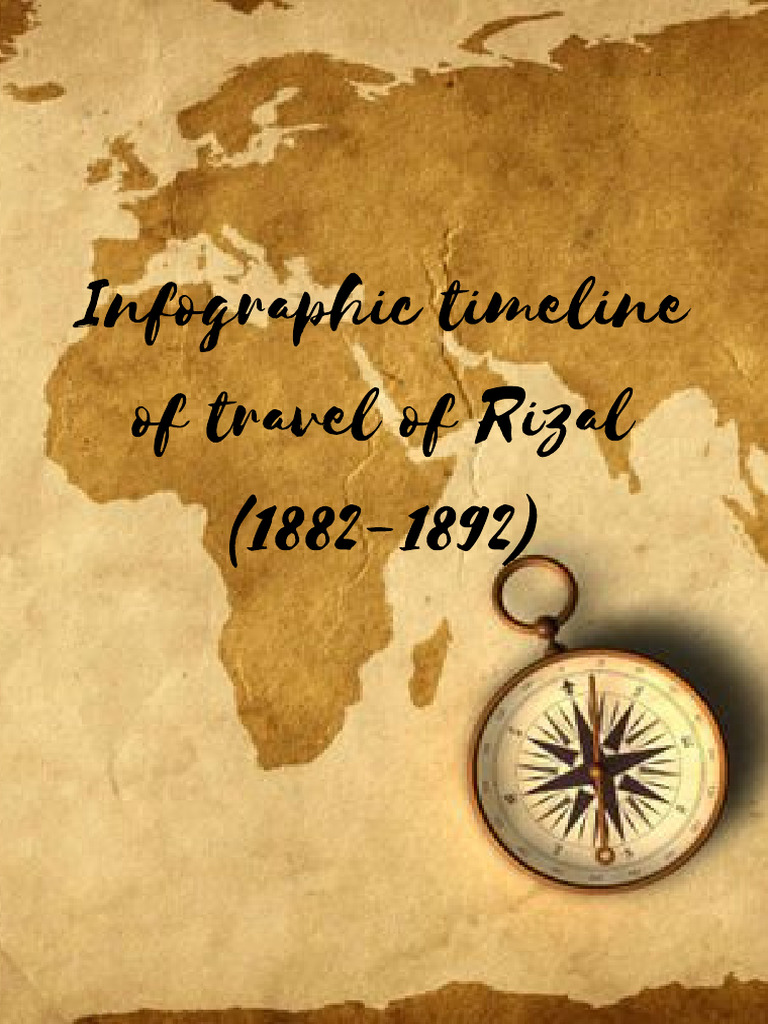 Infographic timeline of travel of Rizal (1882-1892)