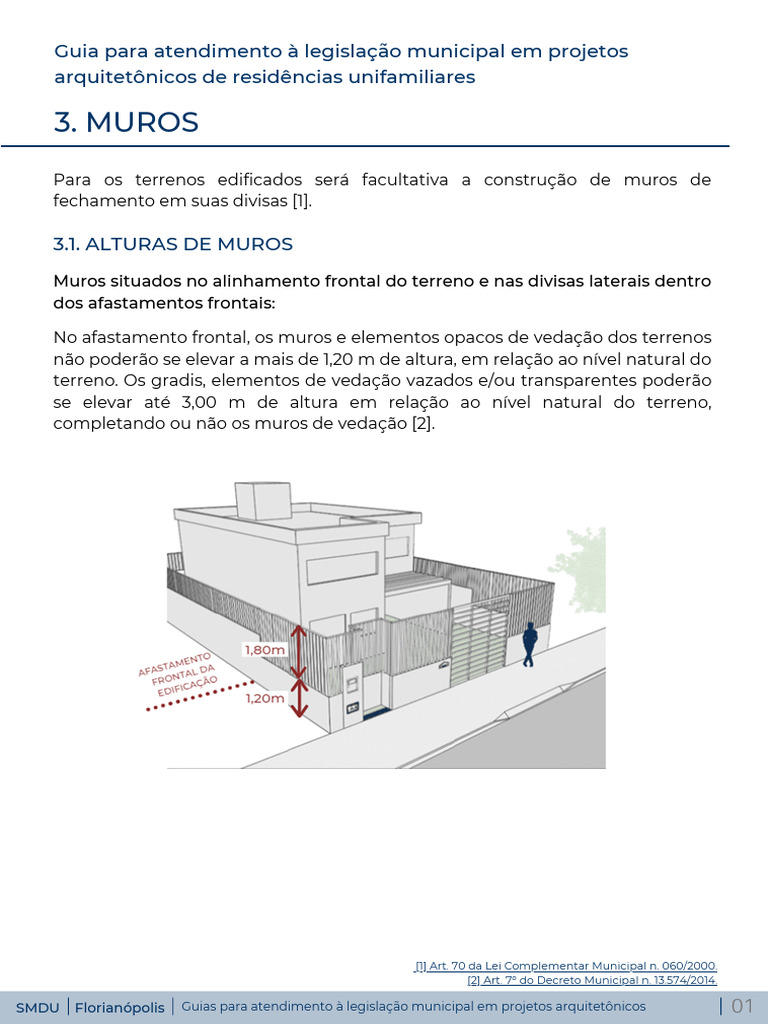 Guia para atendimento à legislação municipal em projetos arquitetônicos de residências unifamiliares

3. MUROS

Para os terrenos edificados será facultativa a construção de muros de fechamento em suas divisas [1].

3.1. ALTURAS DE MUROS

Muros situados no alinhamento frontal do terreno e nas divisas laterais dentro dos afastamentos frontais:

No afastamento frontal, os muros e elementos opacos de vedação dos terrenos não poderão se elevar a mais de 1,20 m de altura, em relação ao nível natural do terreno. Os gradis, elementos de vedação vazados e/ou transparentes poderão se elevar até 3,00 m de altura em relação ao nível natural do terreno, completando ou não os muros de vedação [2].

AFASTAMENTO FRONTAL DA EDIFICAÇÃO

1,80m

1,20m

[1] Art. 70 da Lei Complementar Municipal n. 060/2000.
[2] Art. 7º do Decreto Municipal n. 13.574/2014.

SMDU | Florianópolis | Guias para atendimento à legislação municipal em projetos arquitetônicos | 01