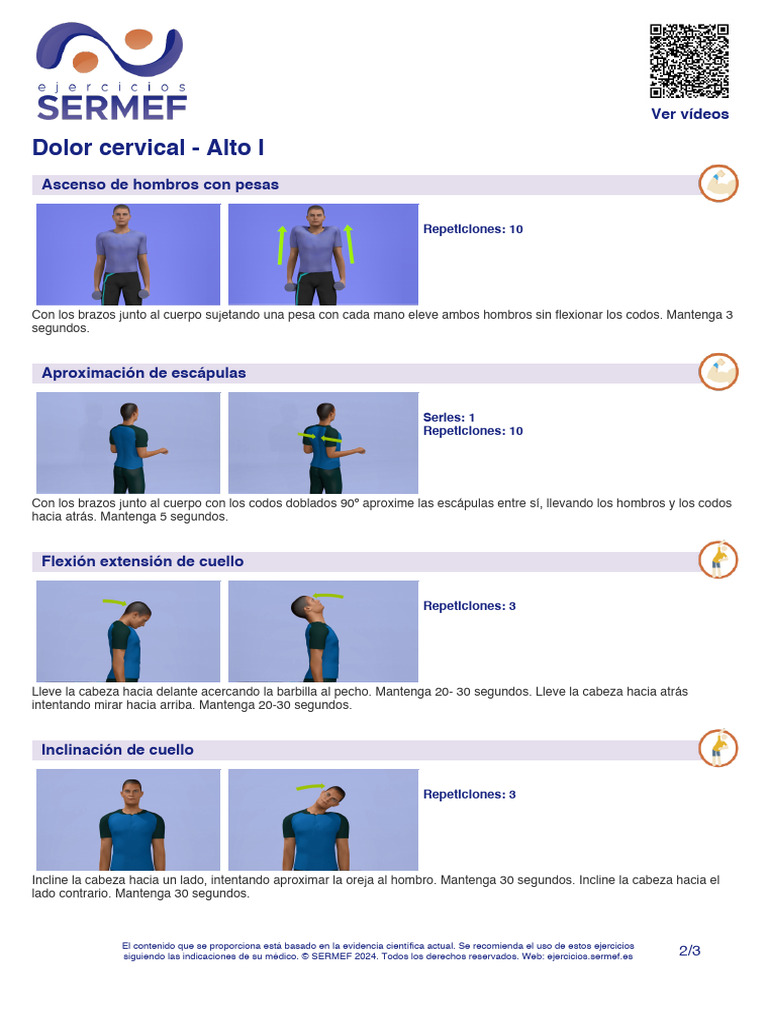 ejercicios
SERMEF

Ver vídeos

Dolor cervical - Alto I

Ascenso de hombros con pesas

Repeticiones: 10

Con los brazos junto al cuerpo sujetando una pesa con cada mano eleve ambos hombros sin flexionar los codos. Mantenga 3 segundos.

Aproximación de escápulas

Series: 1
Repeticiones: 10

Con los brazos junto al cuerpo con los codos doblados 90º aproxime las escápulas entre sí, llevando los hombros y los codos hacia atrás. Mantenga 5 segundos.

Flexión extensión de cuello

Repeticiones: 3

Lleve la cabeza hacia delante acercando la barbilla al pecho. Mantenga 20- 30 segundos. Lleve la cabeza hacia atrás intentando mirar hacia arriba. Mantenga 20-30 segundos.

Inclinación de cuello

Repeticiones: 3

Incline la cabeza hacia un lado, intentando aproximar la oreja al hombro. Mantenga 30 segundos. Incline la cabeza hacia el lado contrario. Mantenga 30 segundos.

El contenido que se proporciona está basado en la evidencia científica actual. Se recomienda el uso de estos ejercicios siguiendo las indicaciones de su médico. © SERMEF 2024. Todos los derechos reservados. Web: ejercicios.sermef.es

2/3