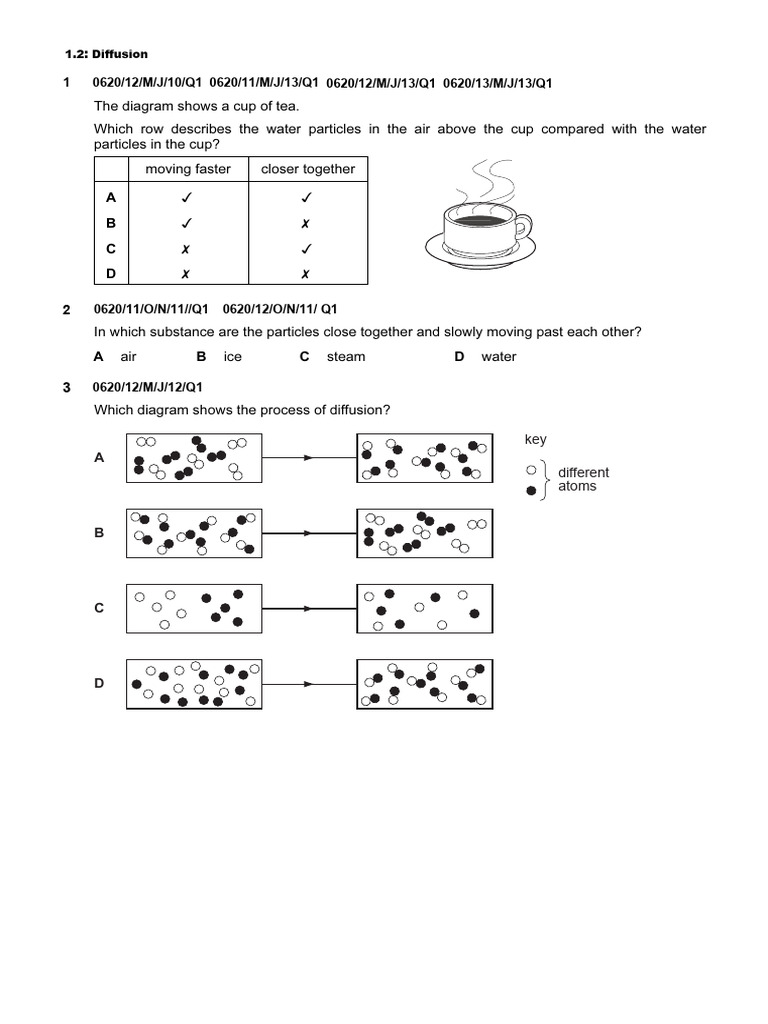 1.2: Diffusion

1 0620/12/M/J/10/Q1 0620/11/M/J/13/Q1 0620/12/M/J/13/Q1 0620/13/M/J/13/Q1

The diagram shows a cup of tea.

Which row describes the water particles in the air above the cup compared with the water particles in the cup?

| | moving faster | closer together |
|---|---|---|
| A | ✓ | ✓ |
| B | ✓ | ✗ |
| C | ✗ | ✓ |
| D | ✗ | ✗ |

2 0620/11/O/N/11//Q1 0620/12/O/N/11/ Q1

In which substance are the particles close together and slowly moving past each other?

A air B ice C steam D water

3 0620/12/M/J/12/Q1

Which diagram shows the process of diffusion?

A

B

C

D

key

different atoms