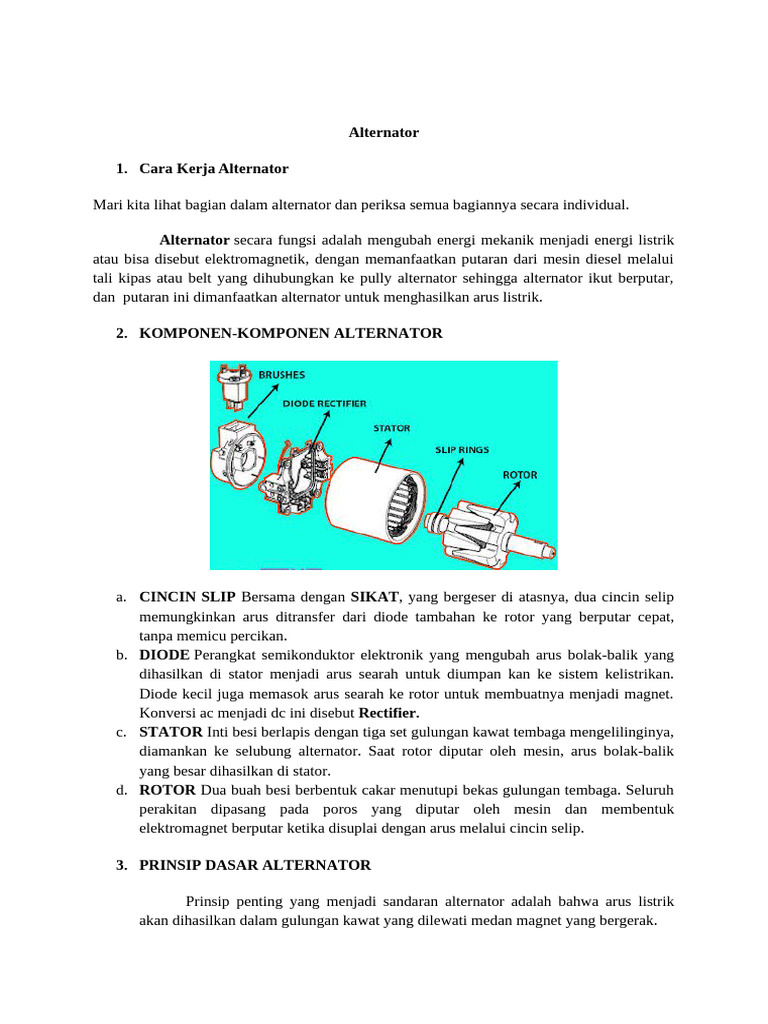 Alternator

1. Cara Kerja Alternator

Mari kita lihat bagian dalam alternator dan periksa semua bagiannya secara individual.

Alternator secara fungsi adalah mengubah energi mekanik menjadi energi listrik atau bisa disebut elektromagnetik, dengan memanfaatkan putaran dari mesin diesel melalui tali kipas atau belt yang dihubungkan ke pully alternator sehingga alternator ikut berputar, dan putaran ini dimanfaatkan alternator untuk menghasilkan arus listrik.

2. KOMPONEN-KOMPONEN ALTERNATOR

BRUSHES
DIODE RECTIFIER
STATOR
SLIP RINGS
ROTOR

a. CINCIN SLIP Bersama dengan SIKAT, yang bergeser di atasnya, dua cincin selip memungkinkan arus ditransfer dari diode tambahan ke rotor yang berputar cepat, tanpa memicu percikan.
b. DIODE Perangkat semikonduktor elektronik yang mengubah arus bolak-balik yang dihasilkan di stator menjadi arus searah untuk diumpan kan ke sistem kelistrikan. Diode kecil juga memasok arus searah ke rotor untuk membuatnya menjadi magnet. Konversi ac menjadi dc ini disebut Rectifier.
c. STATOR Inti besi berlapis dengan tiga set gulungan kawat tembaga mengelilinginya, diamankan ke selubung alternator. Saat rotor diputar oleh mesin, arus bolak-balik yang besar dihasilkan di stator.
d. ROTOR Dua buah besi berbentuk cakar menutupi bekas gulungan tembaga. Seluruh perakitan dipasang pada poros yang diputar oleh mesin dan membentuk elektromagnet berputar ketika disuplai dengan arus melalui cincin selip.

3. PRINSIP DASAR ALTERNATOR

Prinsip penting yang menjadi sandaran alternator adalah bahwa arus listrik akan dihasilkan dalam gulungan kawat yang dilewati medan magnet yang bergerak.