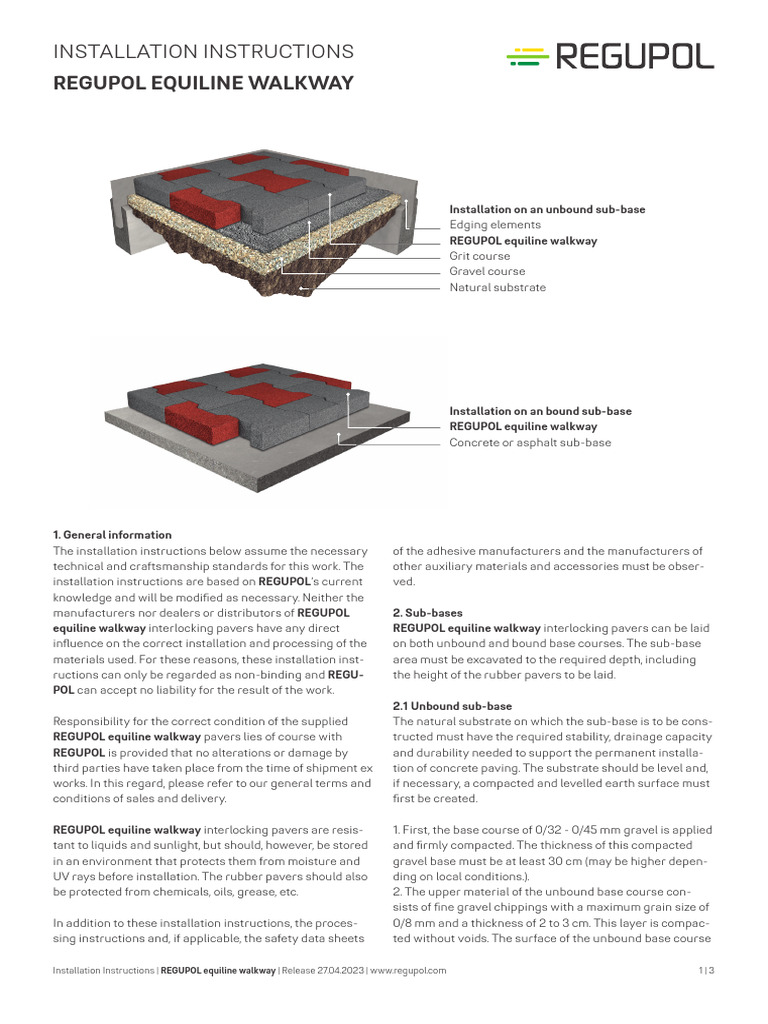 INSTALLATION INSTRUCTIONS
REGUPOL EQUILINE WALKWAY

REGUPOL

Installation on an unbound sub-base
Edging elements
REGUPOL equiline walkway
Grit course
Gravel course
Natural substrate

Installation on an bound sub-base
REGUPOL equiline walkway
Concrete or asphalt sub-base

1. General information
The installation instructions below assume the necessary technical and craftsmanship standards for this work. The installation instructions are based on REGUPOL's current knowledge and will be modified as necessary. Neither the manufacturers nor dealers or distributors of REGUPOL equiline walkway interlocking pavers have any direct influence on the correct installation and processing of the materials used. For these reasons, these installation instructions can only be regarded as non-binding and REGUPOL can accept no liability for the result of the work.

Responsibility for the correct condition of the supplied REGUPOL equiline walkway pavers lies of course with REGUPOL is provided that no alterations or damage by third parties have taken place from the time of shipment ex works. In this regard, please refer to our general terms and conditions of sales and delivery.

REGUPOL equiline walkway interlocking pavers are resistant to liquids and sunlight, but should, however, be stored in an environment that protects them from moisture and UV rays before installation. The rubber pavers should also be protected from chemicals, oils, grease, etc.

In addition to these installation instructions, the processing instructions and, if applicable, the safety data sheets of the adhesive manufacturers and the manufacturers of other auxiliary materials and accessories must be observed.

2. Sub-bases
REGUPOL equiline walkway interlocking pavers can be laid on both unbound and bound base courses. The sub-base area must be excavated to the required depth, including the height of the rubber pavers to be laid.

2.1 Unbound sub-base
The natural substrate on which the sub-base is to be constructed must have the required stability, drainage capacity and durability needed to support the permanent installation of concrete paving. The substrate should be level and, if necessary, a compacted and levelled earth surface must first be created.

1. First, the base course of 0/32 - 0/45 mm gravel is applied and firmly compacted. The thickness of this compacted gravel base must be at least 30 cm (may be higher depending on local conditions.).
2. The upper material of the unbound base course consists of fine gravel chippings with a maximum grain size of 0/8 mm and a thickness of 2 to 3 cm. This layer is compacted without voids. The surface of the unbound base course

Installation Instructions | REGUPOL equiline walkway | Release 27.04.2023 | www.regupol.com 1 | 3