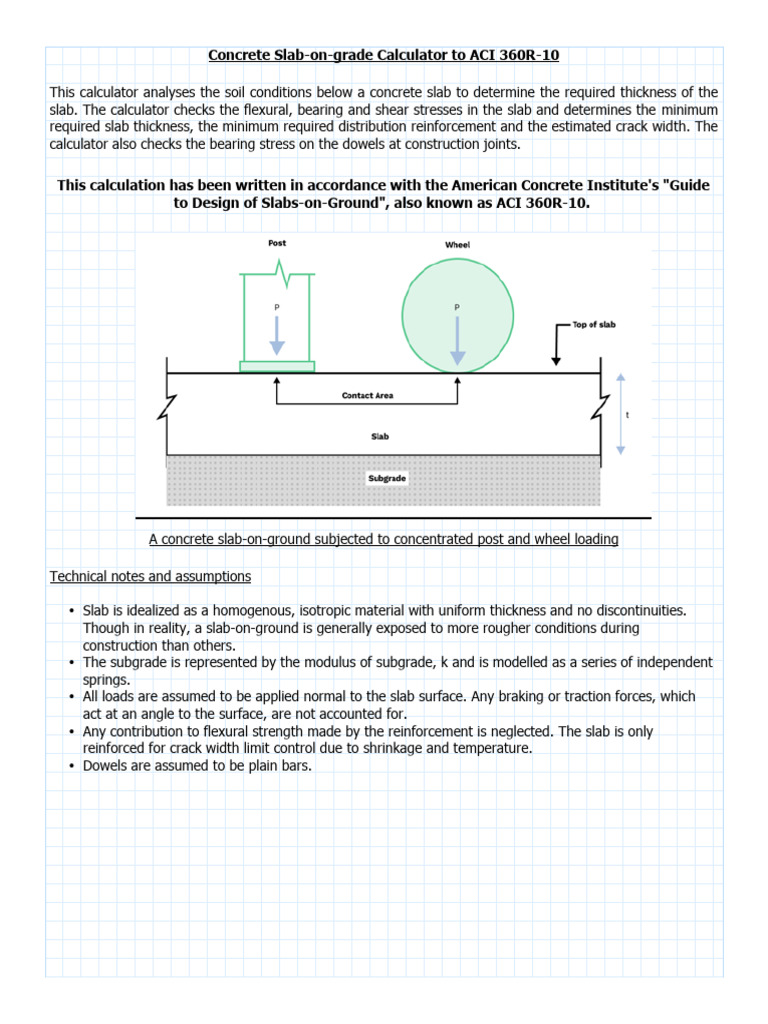 Concrete Slab-on-grade Calculator to ACI 360R-10

This calculator analyses the soil conditions below a concrete slab to determine the required thickness of the slab. The calculator checks the flexural, bearing and shear stresses in the slab and determines the minimum required slab thickness, the minimum required distribution reinforcement and the estimated crack width. The calculator also checks the bearing stress on the dowels at construction joints.

This calculation has been written in accordance with the American Concrete Institute's "Guide to Design of Slabs-on-Ground", also known as ACI 360R-10.

Post

Wheel

P

P

Top of slab

Contact Area

t

Slab

Subgrade

A concrete slab-on-ground subjected to concentrated post and wheel loading

Technical notes and assumptions

• Slab is idealized as a homogenous, isotropic material with uniform thickness and no discontinuities. Though in reality, a slab-on-ground is generally exposed to more rougher conditions during construction than others.
• The subgrade is represented by the modulus of subgrade, k and is modelled as a series of independent springs.
• All loads are assumed to be applied normal to the slab surface. Any braking or traction forces, which act at an angle to the surface, are not accounted for.
• Any contribution to flexural strength made by the reinforcement is neglected. The slab is only reinforced for crack width limit control due to shrinkage and temperature.
• Dowels are assumed to be plain bars.