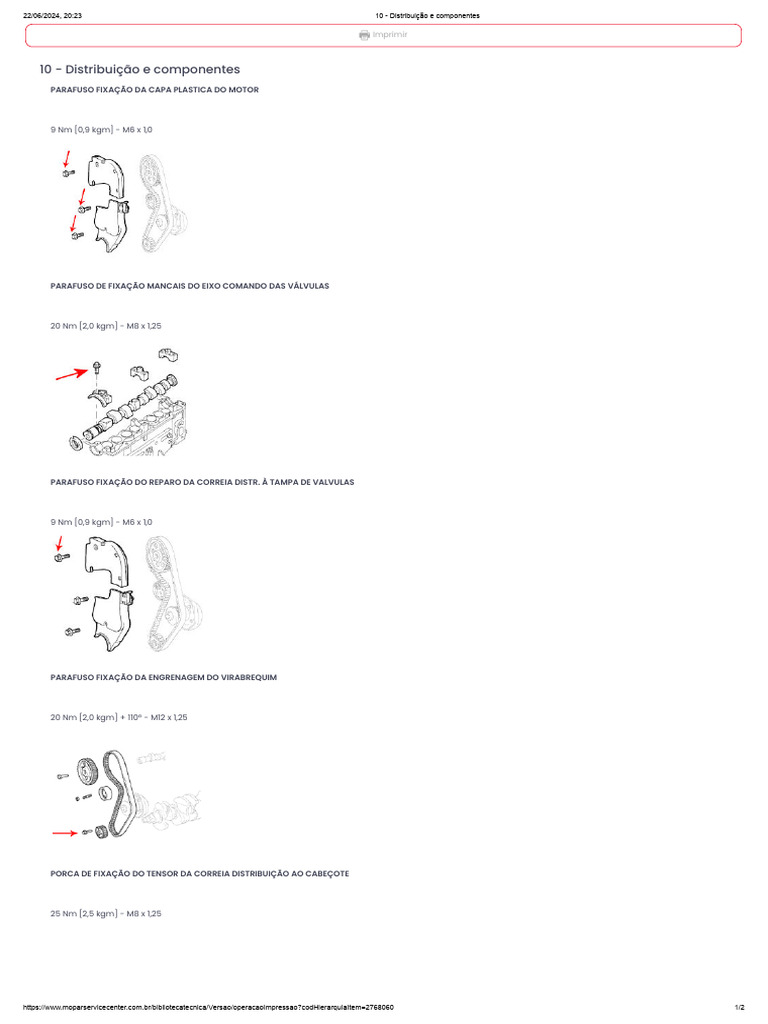 22/06/2024, 20:23 10 - Distribuição e componentes

Imprimir

10 - Distribuição e componentes

PARAFUSO FIXAÇÃO DA CAPA PLASTICA DO MOTOR

9 Nm (0,9 kgm) - M6 x 1,0

PARAFUSO DE FIXAÇÃO MANCAIS DO EIXO COMANDO DAS VÁLVULAS

20 Nm (2,0 kgm) - M8 x 1,25

PARAFUSO FIXAÇÃO DO REPARO DA CORREIA DISTR. À TAMPA DE VALVULAS

9 Nm (0,9 kgm) - M6 x 1,0

PARAFUSO FIXAÇÃO DA ENGRENAGEM DO VIRABREQUIM

20 Nm (2,0 kgm) + 110º - M12 x 1,25

PORCA DE FIXAÇÃO DO TENSOR DA CORREIA DISTRIBUIÇÃO AO CABEÇOTE

25 Nm (2,5 kgm) - M8 x 1,25

https://www.moparservicecenter.com.br/bibliotecatecnica/Versao/operacaoImpressao?codHierarquiaItem=2768060 1/2