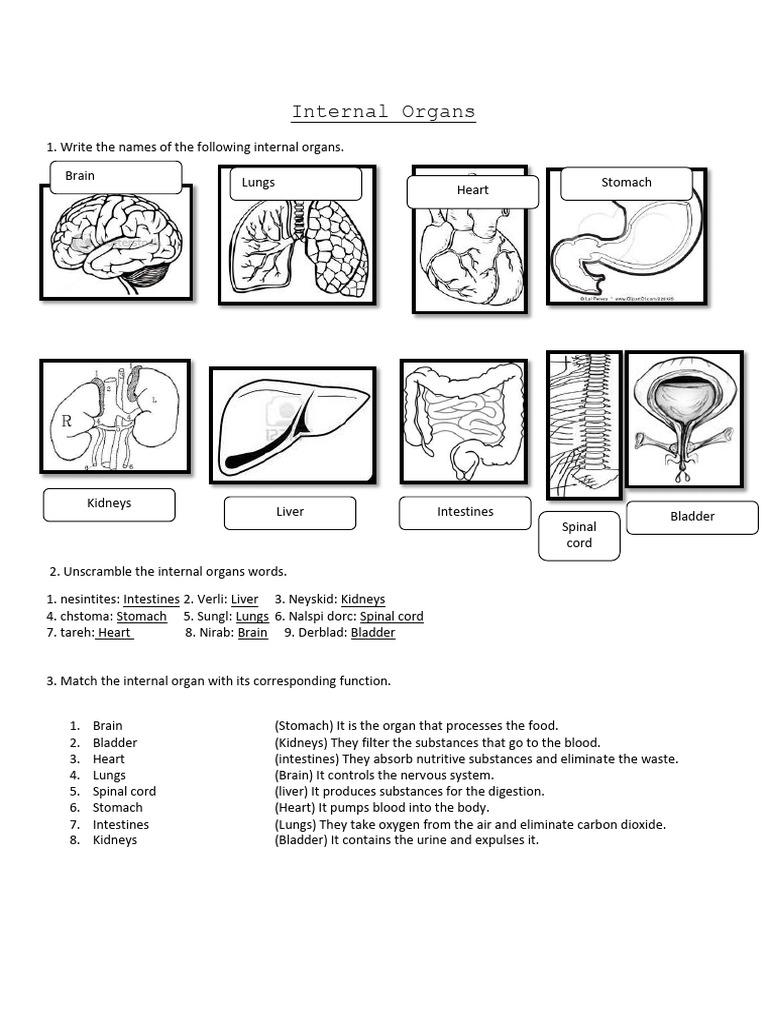 Internal Organs

1. Write the names of the following internal organs.

Brain

Lungs

Heart

Stomach

R

L

Kidneys

Liver

Intestines

Spinal cord

Bladder

2. Unscramble the internal organs words.

1. nesintites: Intestines 2. Verli: Liver 3. Neyskid: Kidneys
4. chstoma: Stomach 5. Sungl: Lungs 6. Nalspi dorc: Spinal cord
7. tareh: Heart 8. Nirab: Brain 9. Derblad: Bladder

3. Match the internal organ with its corresponding function.

1. Brain
2. Bladder
3. Heart
4. Lungs
5. Spinal cord
6. Stomach
7. Intestines
8. Kidneys

(Stomach) It is the organ that processes the food.
(Kidneys) They filter the substances that go to the blood.
(intestines) They absorb nutritive substances and eliminate the waste.
(Brain) It controls the nervous system.
(liver) It produces substances for the digestion.
(Heart) It pumps blood into the body.
(Lungs) They take oxygen from the air and eliminate carbon dioxide.
(Bladder) It contains the urine and expulses it.