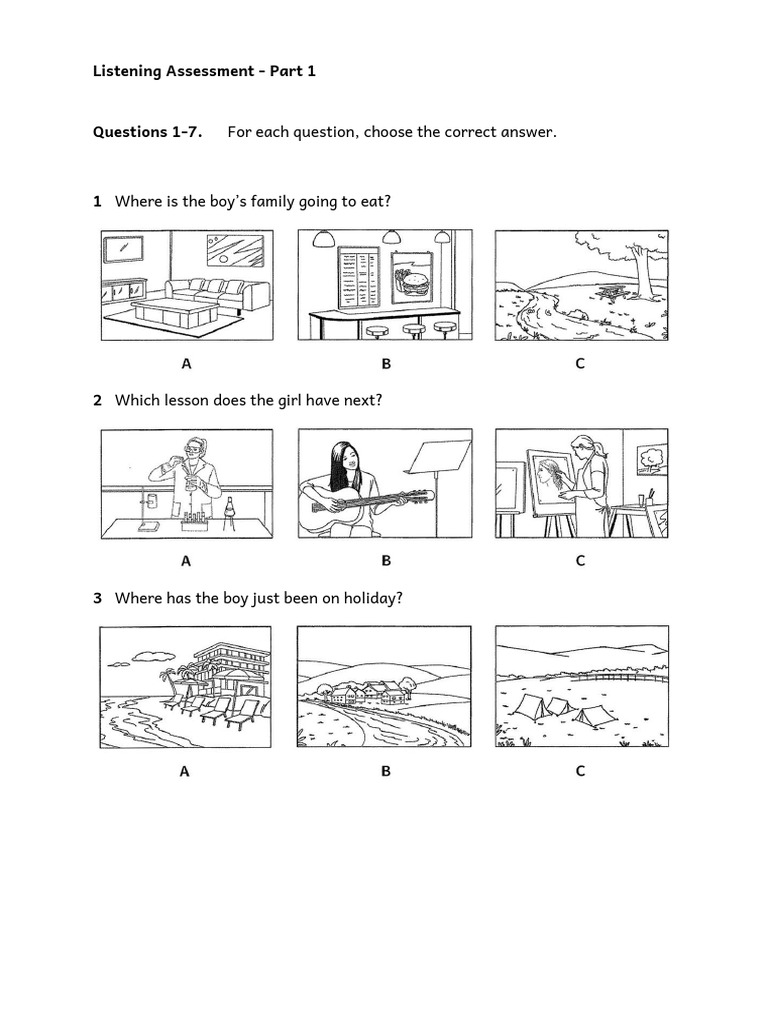 Listening Assessment - Part 1

Questions 1-7. For each question, choose the correct answer.

1 Where is the boy's family going to eat?

A B C

2 Which lesson does the girl have next?

A B C

3 Where has the boy just been on holiday?

A B C