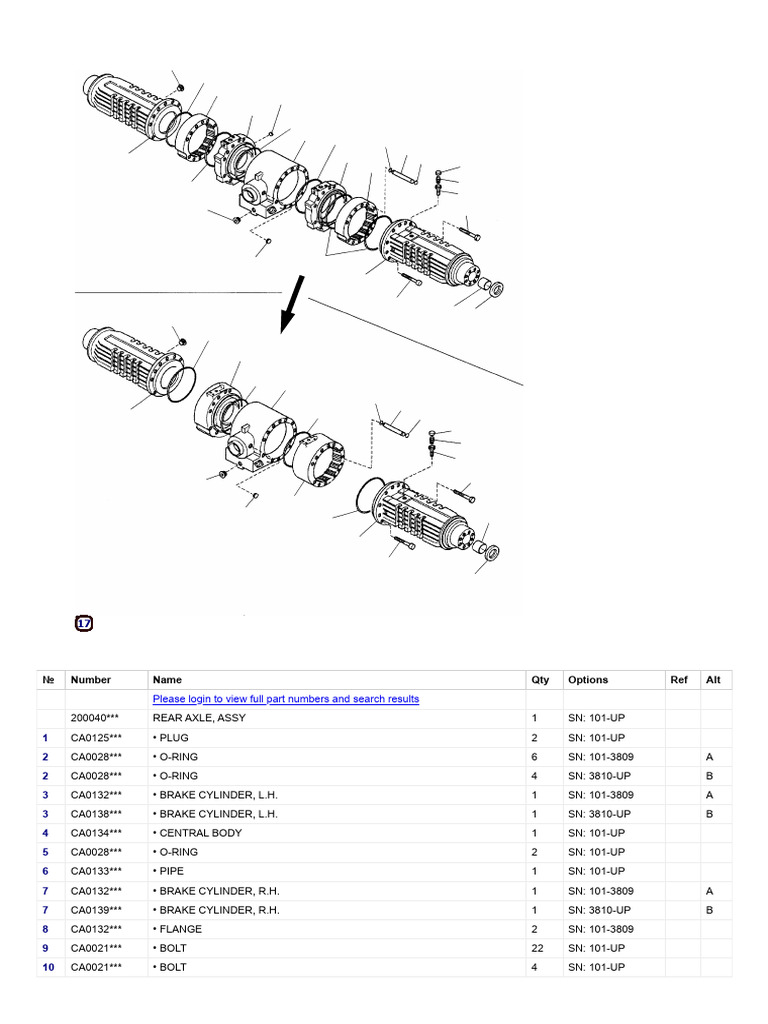 17

| № | Number | Name | Qty | Options | Ref | Alt |
|---|---|---|---|---|---|---|
| | | Please login to view full part numbers and search results | | | | |
| | 200040*** | REAR AXLE, ASSY | 1 | SN: 101-UP | | |
| 1 | CA0125*** | • PLUG | 2 | SN: 101-UP | | |
| 2 | CA0028*** | • O-RING | 6 | SN: 101-3809 | | A |
| 2 | CA0028*** | • O-RING | 4 | SN: 3810-UP | | B |
| 3 | CA0132*** | • BRAKE CYLINDER, L.H. | 1 | SN: 101-3809 | | A |
| 3 | CA0138*** | • BRAKE CYLINDER, L.H. | 1 | SN: 3810-UP | | B |
| 4 | CA0134*** | • CENTRAL BODY | 1 | SN: 101-UP | | |
| 5 | CA0028*** | • O-RING | 2 | SN: 101-UP | | |
| 6 | CA0133*** | • PIPE | 1 | SN: 101-UP | | |
| 7 | CA0132*** | • BRAKE CYLINDER, R.H. | 1 | SN: 101-3809 | | A |
| 7 | CA0139*** | • BRAKE CYLINDER, R.H. | 1 | SN: 3810-UP | | B |
| 8 | CA0132*** | • FLANGE | 2 | SN: 101-3809 | | |
| 9 | CA0021*** | • BOLT | 22 | SN: 101-UP | | |
| 10 | CA0021*** | • BOLT | 4 | SN: 101-UP | | |