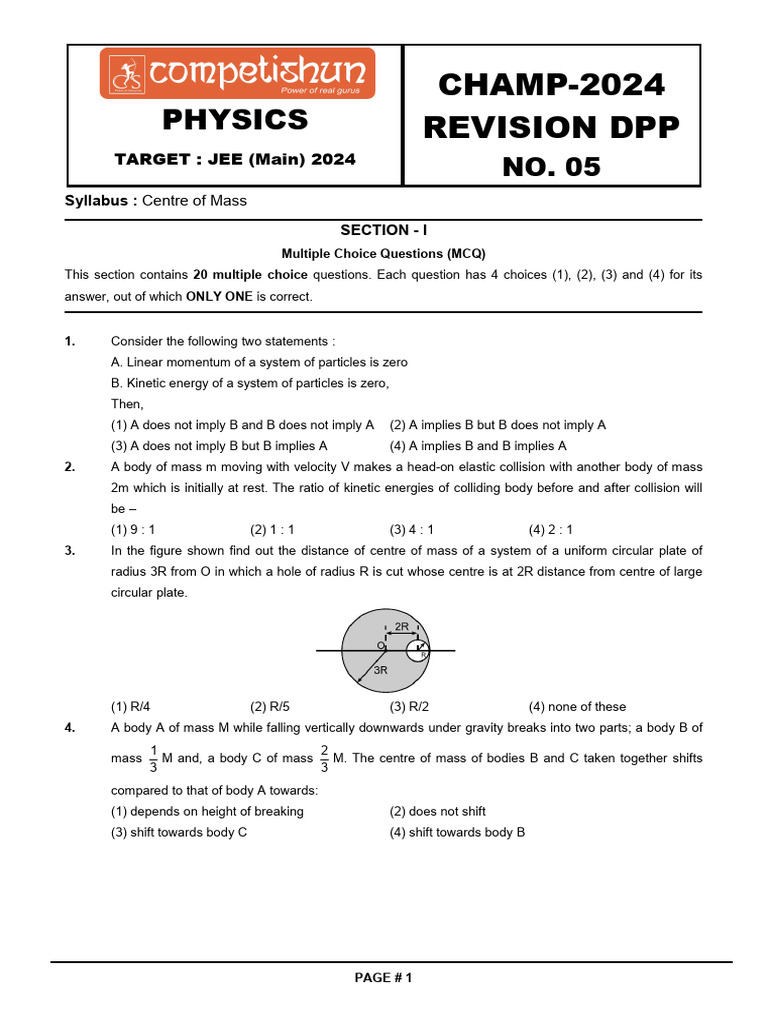 competishun
Power of real gurus

PHYSICS

TARGET : JEE (Main) 2024

CHAMP-2024
REVISION DPP
NO. 05

Syllabus : Centre of Mass

SECTION - I
Multiple Choice Questions (MCQ)

This section contains 20 multiple choice questions. Each question has 4 choices (1), (2), (3) and (4) for its answer, out of which ONLY ONE is correct.

1. Consider the following two statements :
A. Linear momentum of a system of particles is zero
B. Kinetic energy of a system of particles is zero,
Then,
(1) A does not imply B and B does not imply A
(2) A implies B but B does not imply A
(3) A does not imply B but B implies A
(4) A implies B and B implies A

2. A body of mass m moving with velocity V makes a head-on elastic collision with another body of mass 2m which is initially at rest. The ratio of kinetic energies of colliding body before and after collision will be –
(1) 9 : 1
(2) 1 : 1
(3) 4 : 1
(4) 2 : 1

3. In the figure shown find out the distance of centre of mass of a system of a uniform circular plate of radius 3R from O in which a hole of radius R is cut whose centre is at 2R distance from centre of large circular plate.

2R
O
R
3R

(1) R/4
(2) R/5
(3) R/2
(4) none of these

4. A body A of mass M while falling vertically downwards under gravity breaks into two parts; a body B of mass $\frac{1}{3}$ M and, a body C of mass $\frac{2}{3}$ M. The centre of mass of bodies B and C taken together shifts compared to that of body A towards:
(1) depends on height of breaking
(2) does not shift
(3) shift towards body C
(4) shift towards body B

PAGE # 1