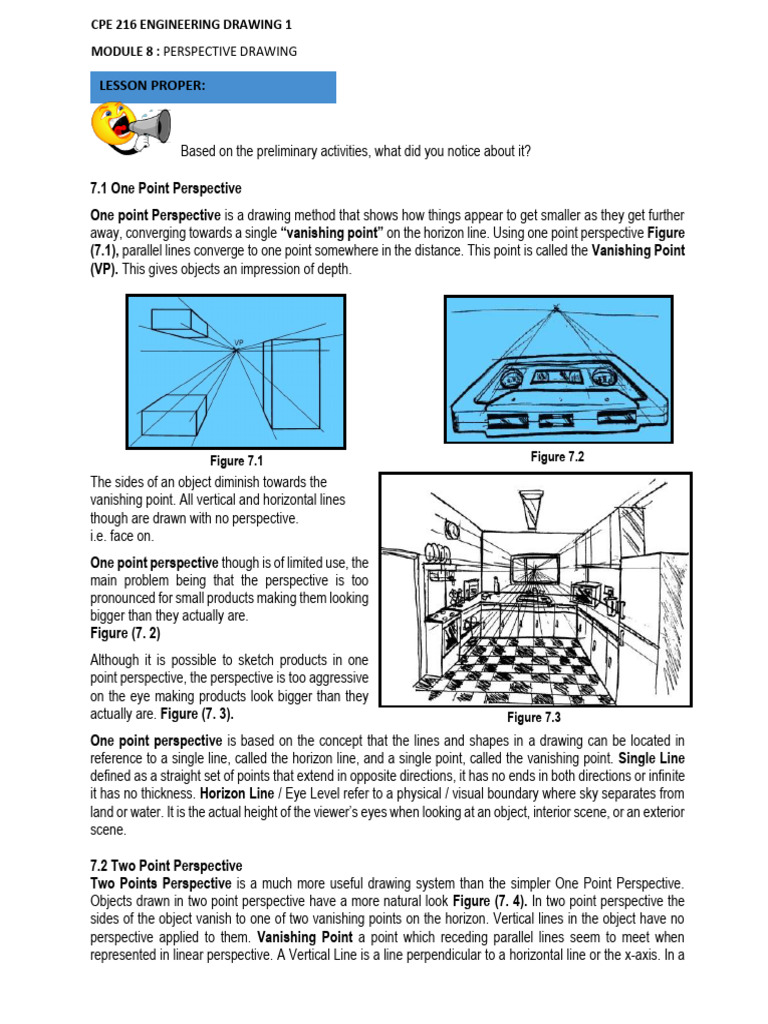 CPE 216 ENGINEERING DRAWING 1

MODULE 8 : PERSPECTIVE DRAWING

LESSON PROPER:

Based on the preliminary activities, what did you notice about it?

7.1 One Point Perspective

One point Perspective is a drawing method that shows how things appear to get smaller as they get further away, converging towards a single "vanishing point" on the horizon line. Using one point perspective Figure (7.1), parallel lines converge to one point somewhere in the distance. This point is called the Vanishing Point (VP). This gives objects an impression of depth.

VP

Figure 7.1

Figure 7.2

The sides of an object diminish towards the vanishing point. All vertical and horizontal lines though are drawn with no perspective. i.e. face on.

One point perspective though is of limited use, the main problem being that the perspective is too pronounced for small products making them looking bigger than they actually are. Figure (7. 2)

Although it is possible to sketch products in one point perspective, the perspective is too aggressive on the eye making products look bigger than they actually are. Figure (7. 3).

Figure 7.3

One point perspective is based on the concept that the lines and shapes in a drawing can be located in reference to a single line, called the horizon line, and a single point, called the vanishing point. Single Line defined as a straight set of points that extend in opposite directions, it has no ends in both directions or infinite it has no thickness. Horizon Line / Eye Level refer to a physical / visual boundary where sky separates from land or water. It is the actual height of the viewer's eyes when looking at an object, interior scene, or an exterior scene.

7.2 Two Point Perspective

Two Points Perspective is a much more useful drawing system than the simpler One Point Perspective. Objects drawn in two point perspective have a more natural look Figure (7. 4). In two point perspective the sides of the object vanish to one of two vanishing points on the horizon. Vertical lines in the object have no perspective applied to them. Vanishing Point a point which receding parallel lines seem to meet when represented in linear perspective. A Vertical Line is a line perpendicular to a horizontal line or the x-axis. In a