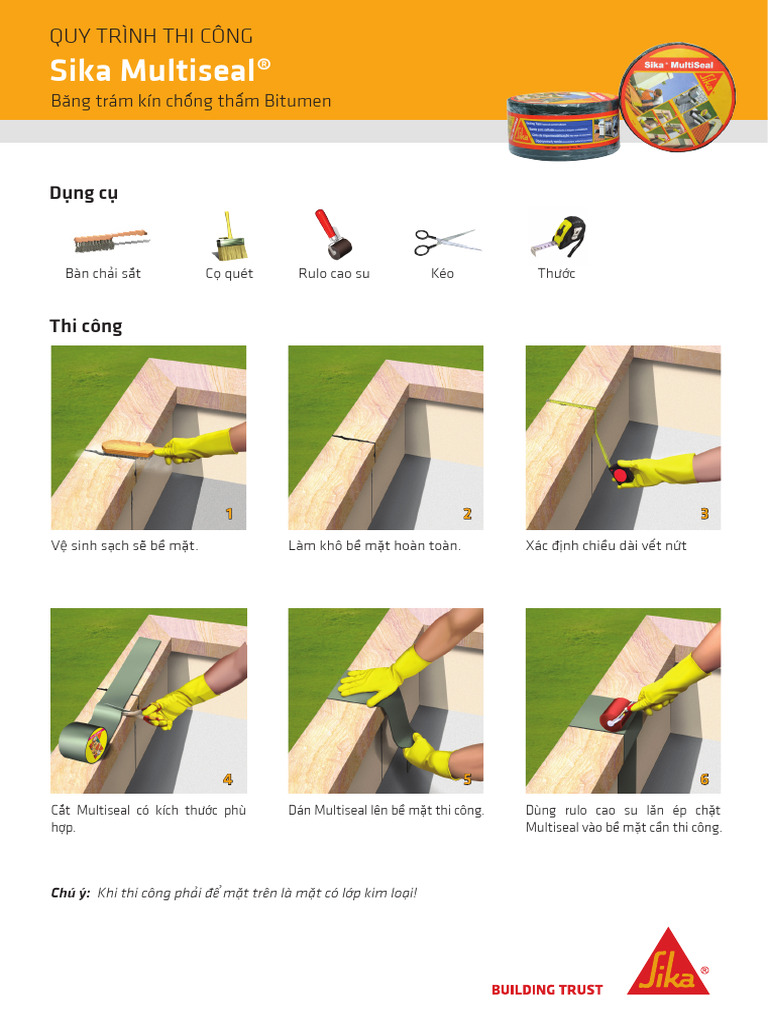 QUY TRÌNH THI CÔNG
Sika Multiseal®
Băng trám kín chống thấm Bitumen

Sika® MultiSeal

Dụng cụ

Bàn chải sắt
Cọ quét
Rulo cao su
Kéo
Thước

Thi công

1
Vệ sinh sạch sẽ bề mặt.

2
Làm khô bề mặt hoàn toàn.

3
Xác định chiều dài vết nứt

4
Cắt Multiseal có kích thước phù hợp.

5
Dán Multiseal lên bề mặt thi công.

6
Dùng rulo cao su lăn ép chặt Multiseal vào bề mặt cần thi công.

Chú ý: Khi thi công phải để mặt trên là mặt có lớp kim loại!

BUILDING TRUST
Sika®