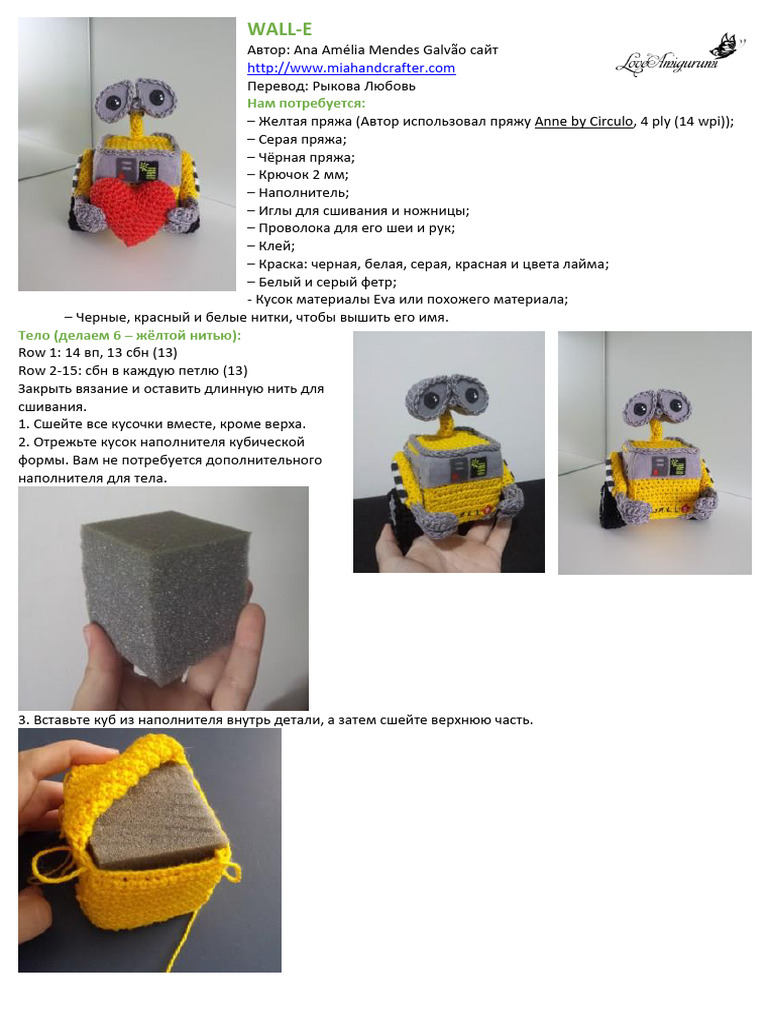 WALL-E
Автор: Ana Amélia Mendes Galvão сайт
http://www.miahandcrafter.com
Перевод: Рыкова Любовь

LoveAmigurumi

Нам потребуется:
– Желтая пряжа (Автор использовал пряжу Anne by Circulo, 4 ply (14 wpi));
– Серая пряжа;
– Чёрная пряжа;
– Крючок 2 мм;
– Наполнитель;
– Иглы для сшивания и ножницы;
– Проволока для его шеи и рук;
– Клей;
– Краска: черная, белая, серая, красная и цвета лайма;
– Белый и серый фетр;
- Кусок материалы Eva или похожего материала;
– Черные, красный и белые нитки, чтобы вышить его имя.

Тело (делаем 6 – жёлтой нитью):
Row 1: 14 вп, 13 сбн (13)
Row 2-15: сбн в каждую петлю (13)
Закрыть вязание и оставить длинную нить для сшивания.
1. Сшейте все кусочки вместе, кроме верха.
2. Отрежьте кусок наполнителя кубической формы. Вам не потребуется дополнительного наполнителя для тела.

3. Вставьте куб из наполнителя внутрь детали, а затем сшейте верхнюю часть.