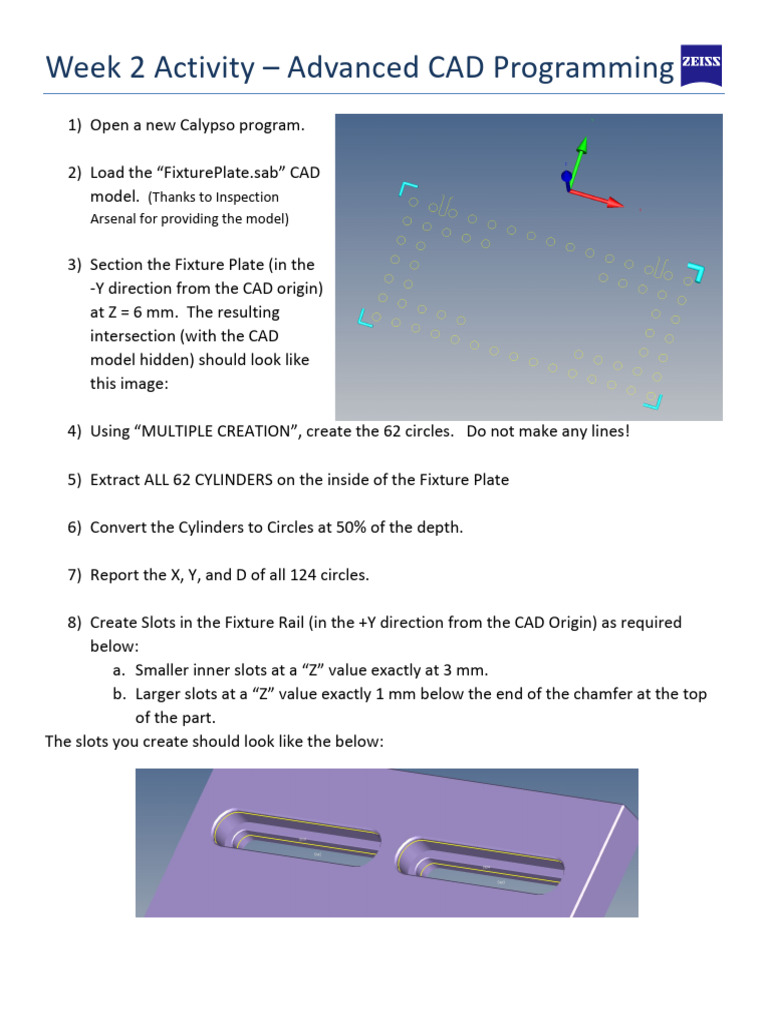 Week 2 Activity – Advanced CAD Programming ZEISS

1) Open a new Calypso program.

2) Load the “FixturePlate.sab” CAD model. (Thanks to Inspection Arsenal for providing the model)

3) Section the Fixture Plate (in the -Y direction from the CAD origin) at Z = 6 mm. The resulting intersection (with the CAD model hidden) should look like this image:

4) Using “MULTIPLE CREATION”, create the 62 circles. Do not make any lines!

5) Extract ALL 62 CYLINDERS on the inside of the Fixture Plate

6) Convert the Cylinders to Circles at 50% of the depth.

7) Report the X, Y, and D of all 124 circles.

8) Create Slots in the Fixture Rail (in the +Y direction from the CAD Origin) as required below:
a. Smaller inner slots at a “Z” value exactly at 3 mm.
b. Larger slots at a “Z” value exactly 1 mm below the end of the chamfer at the top of the part.

The slots you create should look like the below: