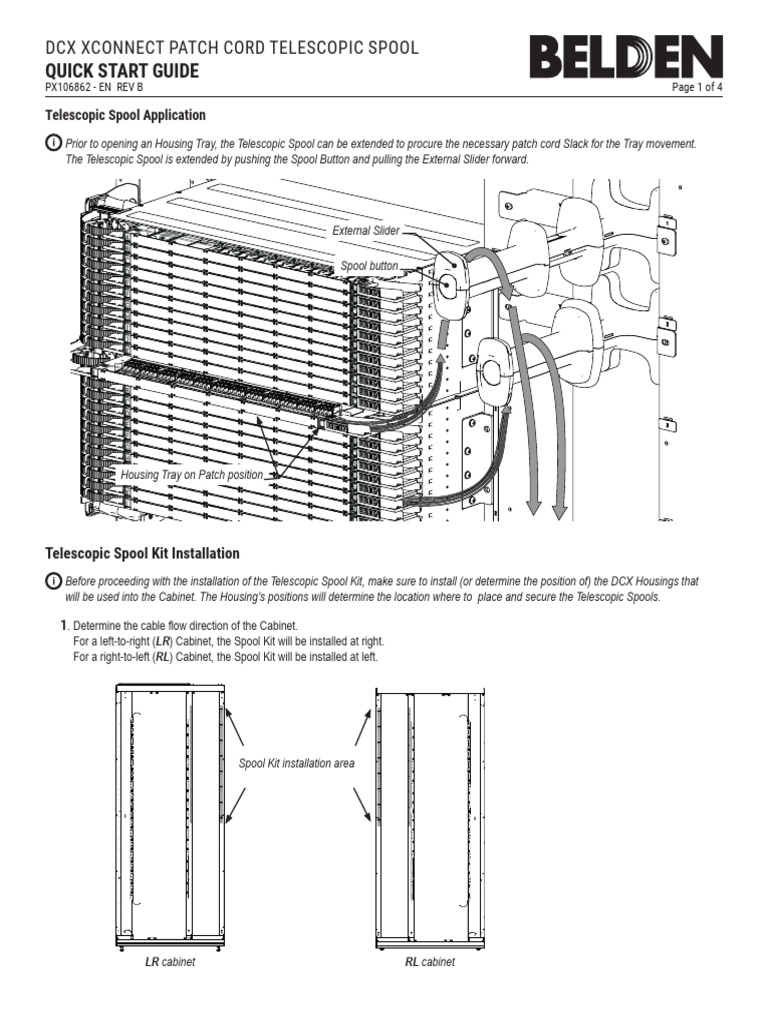 DCX XCONNECT PATCH CORD TELESCOPIC SPOOL
QUICK START GUIDE
PX106862 - EN REV B

BELDEN

Page 1 of 4

Telescopic Spool Application

Prior to opening an Housing Tray, the Telescopic Spool can be extended to procure the necessary patch cord Slack for the Tray movement. The Telescopic Spool is extended by pushing the Spool Button and pulling the External Slider forward.

External Slider

Spool button

Housing Tray on Patch position

Telescopic Spool Kit Installation

Before proceeding with the installation of the Telescopic Spool Kit, make sure to install (or determine the position of) the DCX Housings that will be used into the Cabinet. The Housing's positions will determine the location where to place and secure the Telescopic Spools.

1. Determine the cable flow direction of the Cabinet.
For a left-to-right (LR) Cabinet, the Spool Kit will be installed at right.
For a right-to-left (RL) Cabinet, the Spool Kit will be installed at left.

Spool Kit installation area

LR cabinet

RL cabinet