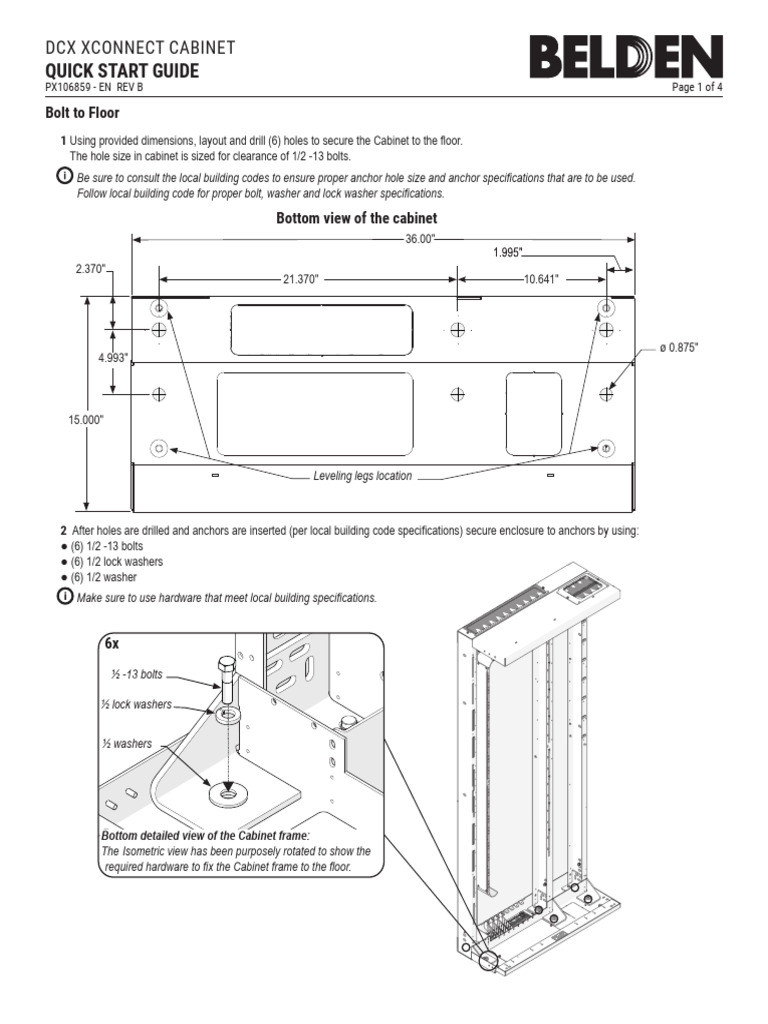 DCX XCONNECT CABINET
QUICK START GUIDE
PX106859 - EN REV B

BELDEN

Page 1 of 4

Bolt to Floor

1 Using provided dimensions, layout and drill (6) holes to secure the Cabinet to the floor. The hole size in cabinet is sized for clearance of 1/2 -13 bolts.

Be sure to consult the local building codes to ensure proper anchor hole size and anchor specifications that are to be used. Follow local building code for proper bolt, washer and lock washer specifications.

Bottom view of the cabinet

36.00"
1.995"
2.370"
21.370"
10.641"
4.993"
ø 0.875"
15.000"
Leveling legs location

2 After holes are drilled and anchors are inserted (per local building code specifications) secure enclosure to anchors by using:
● (6) 1/2 -13 bolts
● (6) 1/2 lock washers
● (6) 1/2 washer

Make sure to use hardware that meet local building specifications.

6x
½ -13 bolts
½ lock washers
½ washers

Bottom detailed view of the Cabinet frame:
The Isometric view has been purposely rotated to show the required hardware to fix the Cabinet frame to the floor.