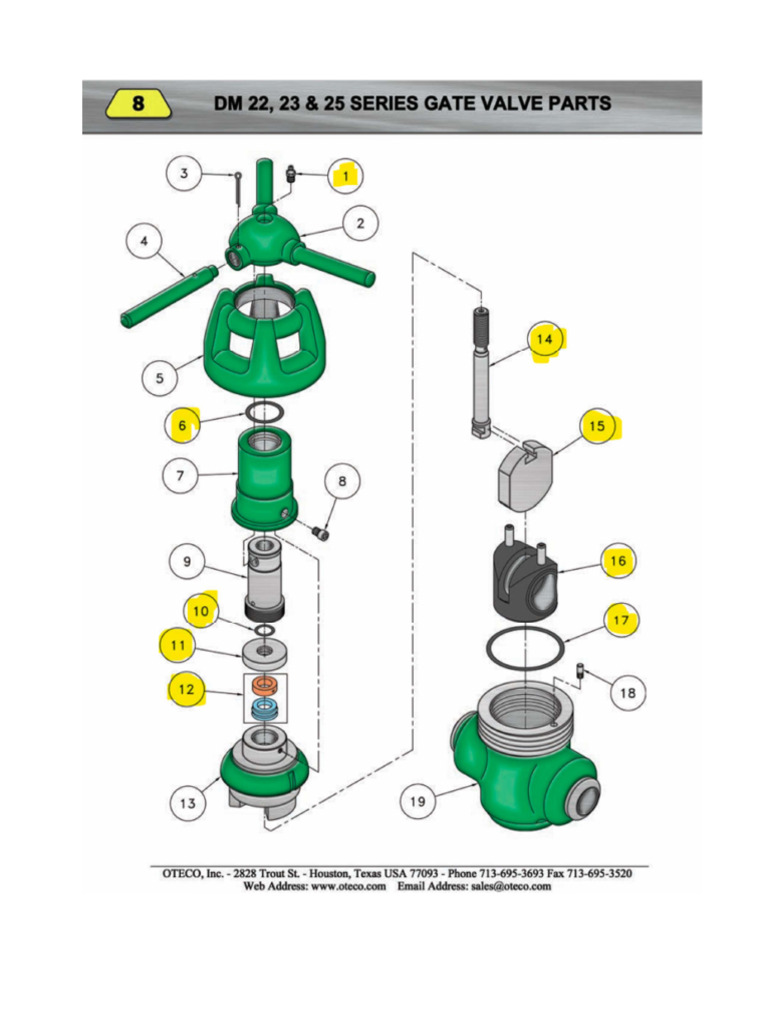 8

DM 22, 23 & 25 SERIES GATE VALVE PARTS

3
1
2
4
5
6
7
8
9
10
11
12
13
14
15
16
17
18
19

OTECO, Inc. - 2828 Trout St. - Houston, Texas USA 77093 - Phone 713-695-3693 Fax 713-695-3520
Web Address: www.oteco.com Email Address: sales@oteco.com