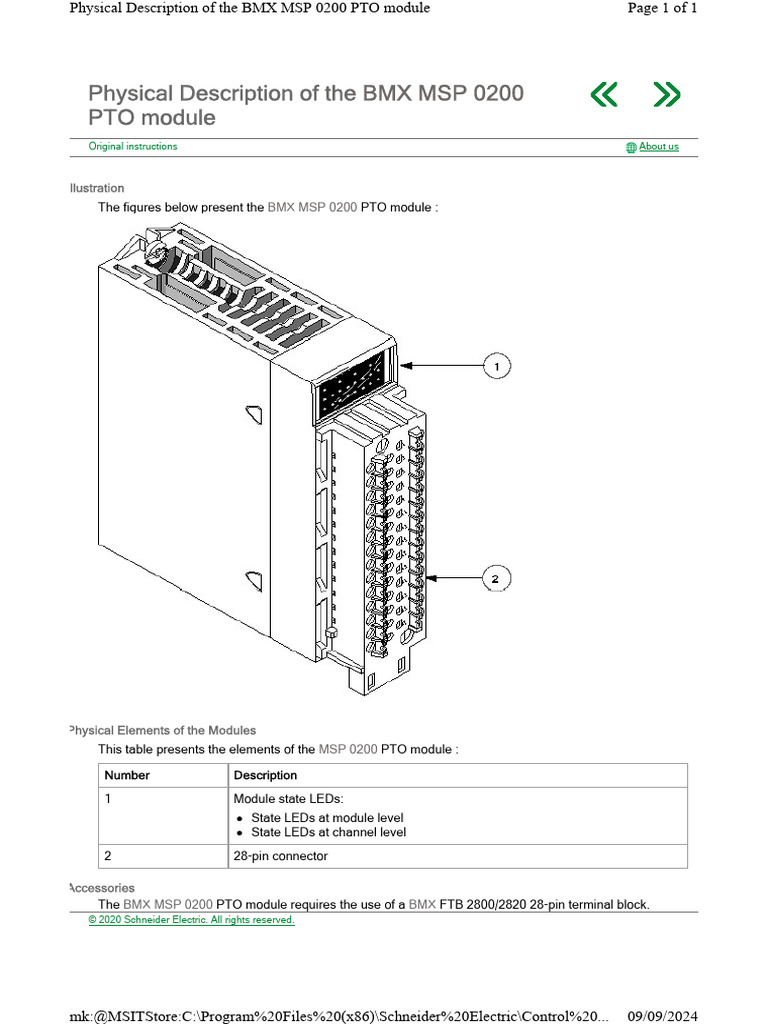 Physical Description of the BMX MSP 0200 PTO module

Page 1 of 1

Physical Description of the BMX MSP 0200 PTO module

Original instructions

About us

llustration

The figures below present the BMX MSP 0200 PTO module :

1

2

Physical Elements of the Modules

This table presents the elements of the MSP 0200 PTO module :

| Number | Description |
|---|---|
| 1 | Module state LEDs: • State LEDs at module level • State LEDs at channel level |
| 2 | 28-pin connector |

Accessories

The BMX MSP 0200 PTO module requires the use of a BMX FTB 2800/2820 28-pin terminal block.

© 2020 Schneider Electric. All rights reserved.

mk:@MSITStore:C:\Program%20Files%20(x86)\Schneider%20Electric\Control%20...

09/09/2024