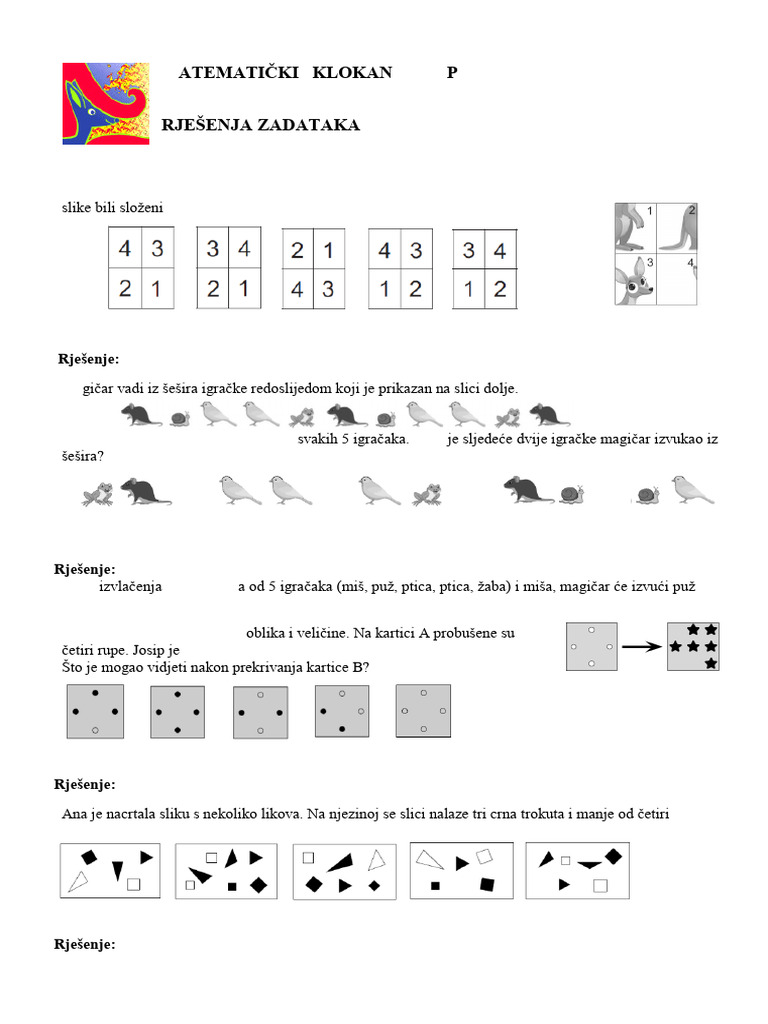 ATEMATIČKI KLOKAN P

RJEŠENJA ZADATAKA

slike bili složeni

| 4 | 3 |
|---|---|
| 2 | 1 |

| 3 | 4 |
|---|---|
| 2 | 1 |

| 2 | 1 |
|---|---|
| 4 | 3 |

| 4 | 3 |
|---|---|
| 1 | 2 |

| 3 | 4 |
|---|---|
| 1 | 2 |

1 2 3 4

Rješenje:

gičar vadi iz šešira igračke redoslijedom koji je prikazan na slici dolje.

svakih 5 igračaka. je sljedeće dvije igračke magičar izvukao iz šešira?

Rješenje:
izvlačenja a od 5 igračaka (miš, puž, ptica, ptica, žaba) i miša, magičar će izvući puž

oblika i veličine. Na kartici A probušene su četiri rupe. Josip je
Što je mogao vidjeti nakon prekrivanja kartice B?

Rješenje:

Ana je nacrtala sliku s nekoliko likova. Na njezinoj se slici nalaze tri crna trokuta i manje od četiri

Rješenje: