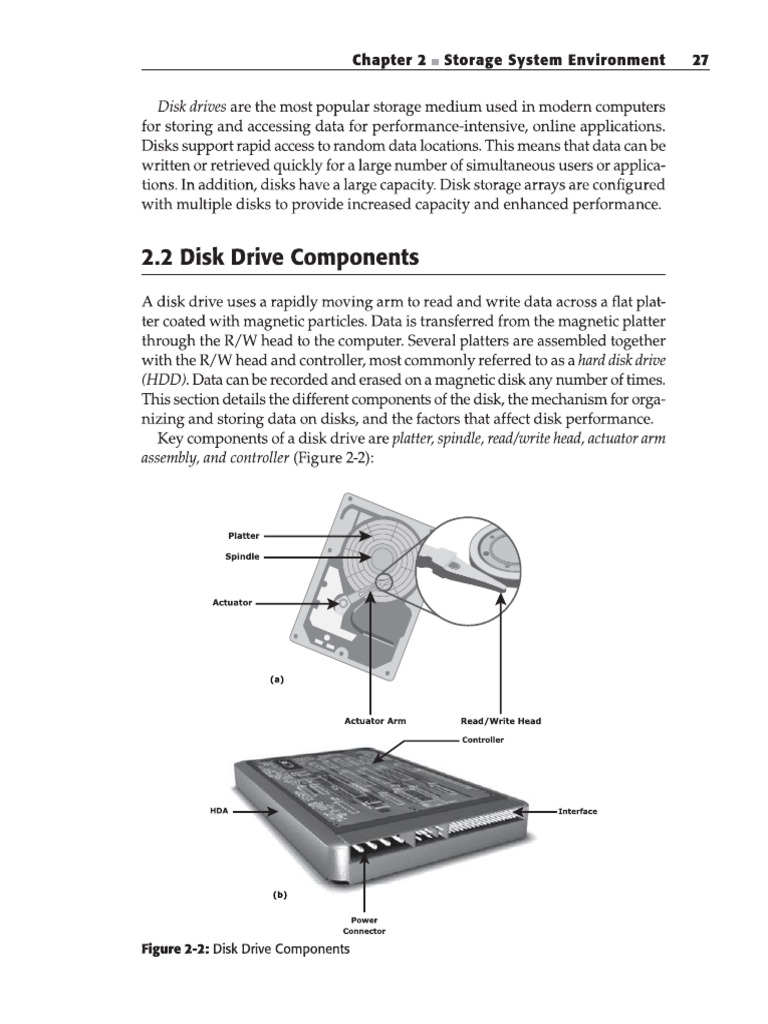 Chapter 2 ■ Storage System Environment 27

Disk drives are the most popular storage medium used in modern computers for storing and accessing data for performance-intensive, online applications. Disks support rapid access to random data locations. This means that data can be written or retrieved quickly for a large number of simultaneous users or applications. In addition, disks have a large capacity. Disk storage arrays are configured with multiple disks to provide increased capacity and enhanced performance.

2.2 Disk Drive Components

A disk drive uses a rapidly moving arm to read and write data across a flat platter coated with magnetic particles. Data is transferred from the magnetic platter through the R/W head to the computer. Several platters are assembled together with the R/W head and controller, most commonly referred to as a hard disk drive (HDD). Data can be recorded and erased on a magnetic disk any number of times. This section details the different components of the disk, the mechanism for organizing and storing data on disks, and the factors that affect disk performance.

Key components of a disk drive are platter, spindle, read/write head, actuator arm assembly, and controller (Figure 2-2):

Platter
Spindle
Actuator
(a)
Actuator Arm
Read/Write Head
Controller
HDA
Interface
(b)
Power Connector

Figure 2-2: Disk Drive Components