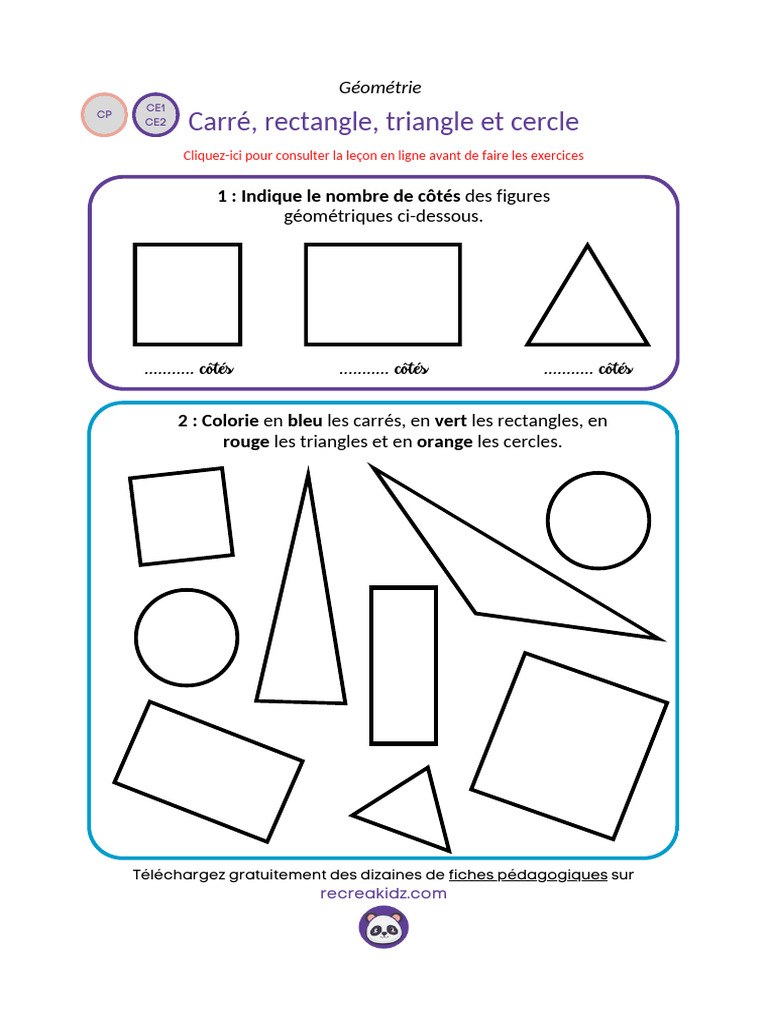 Géométrie

CP

CE1
CE2

Carré, rectangle, triangle et cercle

Cliquez-ici pour consulter la leçon en ligne avant de faire les exercices

1 : Indique le nombre de côtés des figures géométriques ci-dessous.

........... côtés

........... côtés

........... côtés

2 : Colorie en bleu les carrés, en vert les rectangles, en rouge les triangles et en orange les cercles.

Téléchargez gratuitement des dizaines de fiches pédagogiques sur recreakidz.com