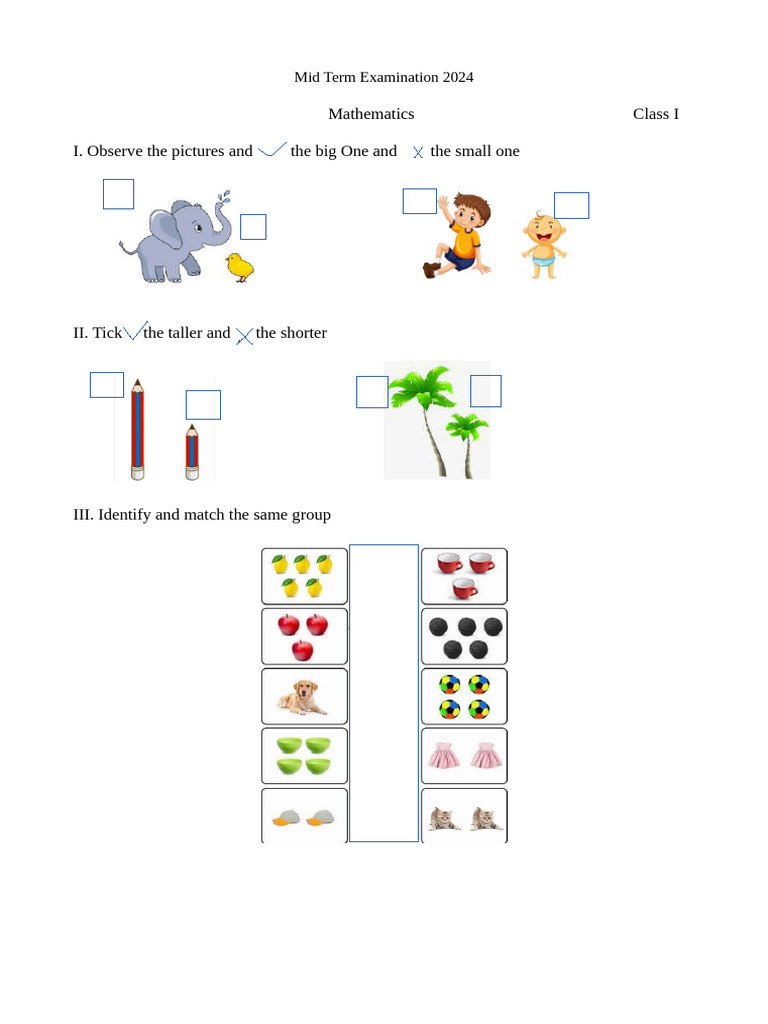 Mid Term Examination 2024

Mathematics Class I

I. Observe the pictures and ✓ the big One and X the small one

II. Tick ✓ the taller and X the shorter

III. Identify and match the same group