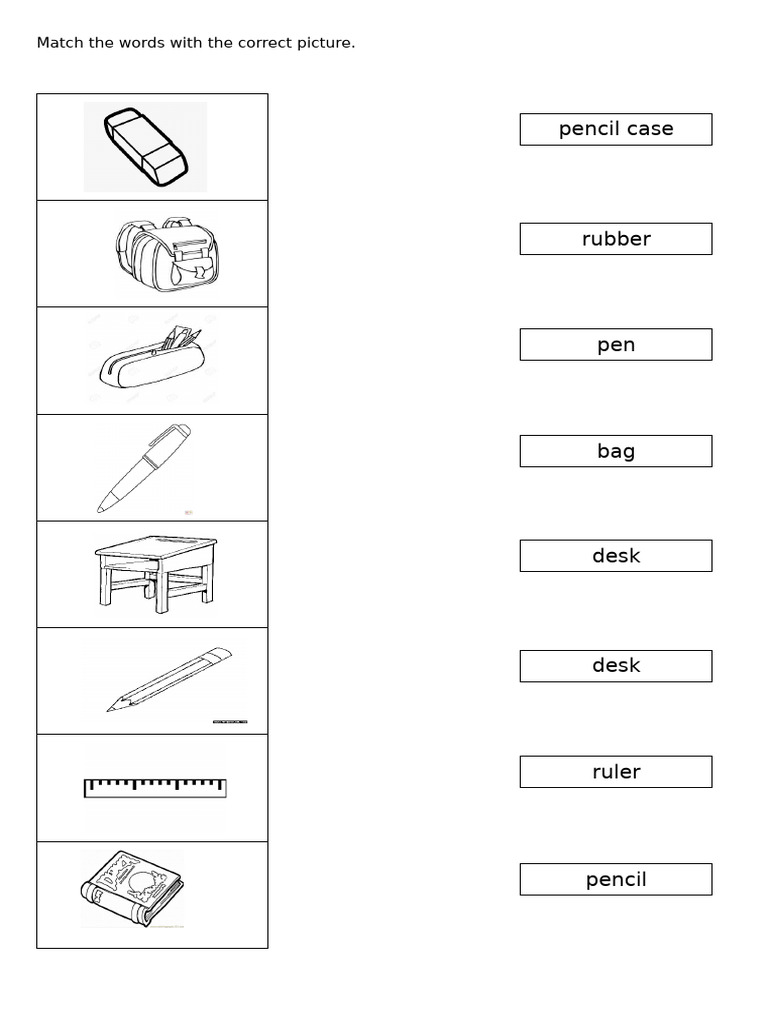 Match the words with the correct picture.

pencil case

rubber

pen

bag

desk

desk

ruler

pencil