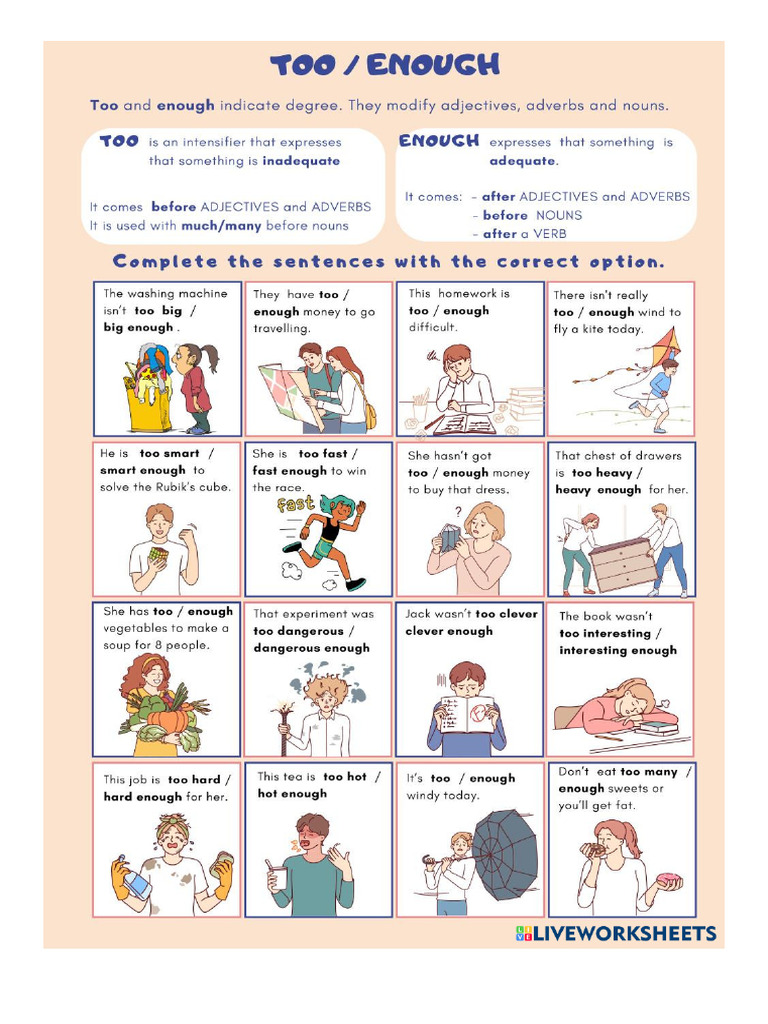 TOO / ENOUGH

Too and enough indicate degree. They modify adjectives, adverbs and nouns.

TOO is an intensifier that expresses that something is inadequate

It comes before ADJECTIVES and ADVERBS
It is used with much/many before nouns

ENOUGH expresses that something is adequate.

It comes: - after ADJECTIVES and ADVERBS
- before NOUNS
- after a VERB

Complete the sentences with the correct option.

The washing machine isn't too big / big enough .

They have too / enough money to go travelling.

This homework is too / enough difficult.

There isn't really too / enough wind to fly a kite today.

He is too smart / smart enough to solve the Rubik's cube.

She is too fast / fast enough to win the race.

fast

She hasn't got too / enough money to buy that dress.

?

That chest of drawers is too heavy / heavy enough for her.

She has too / enough vegetables to make a soup for 8 people.

That experiment was too dangerous / dangerous enough

Jack wasn't too clever clever enough

The book wasn't too interesting / interesting enough

This job is too hard / hard enough for her.

This tea is too hot / hot enough

It's too / enough windy today.

Don't eat too many / enough sweets or you'll get fat.

LIVEWORKSHEETS