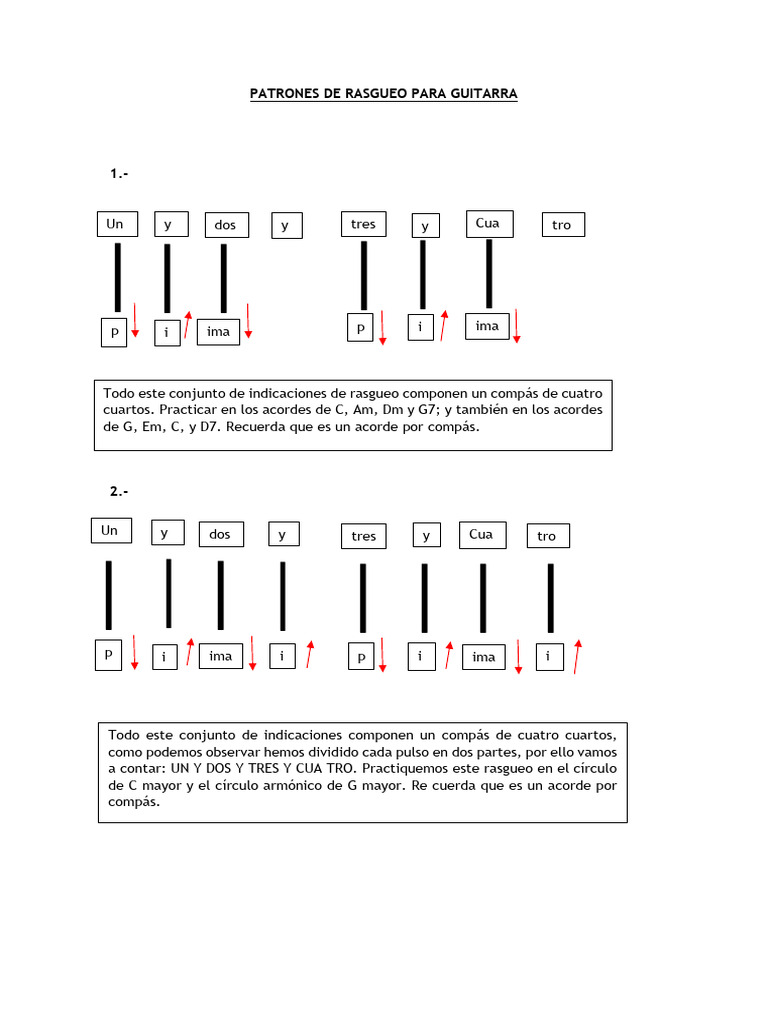 PATRONES DE RASGUEO PARA GUITARRA

1.-

Un y dos y tres y Cua tro

p i ima p i ima

Todo este conjunto de indicaciones de rasgueo componen un compás de cuatro cuartos. Practicar en los acordes de C, Am, Dm y G7; y también en los acordes de G, Em, C, y D7. Recuerda que es un acorde por compás.

2.-

Un y dos y tres y Cua tro

p i ima i p i ima i

Todo este conjunto de indicaciones componen un compás de cuatro cuartos, como podemos observar hemos dividido cada pulso en dos partes, por ello vamos a contar: UN Y DOS Y TRES Y CUA TRO. Practiquemos este rasgueo en el círculo de C mayor y el círculo armónico de G mayor. Re cuerda que es un acorde por compás.