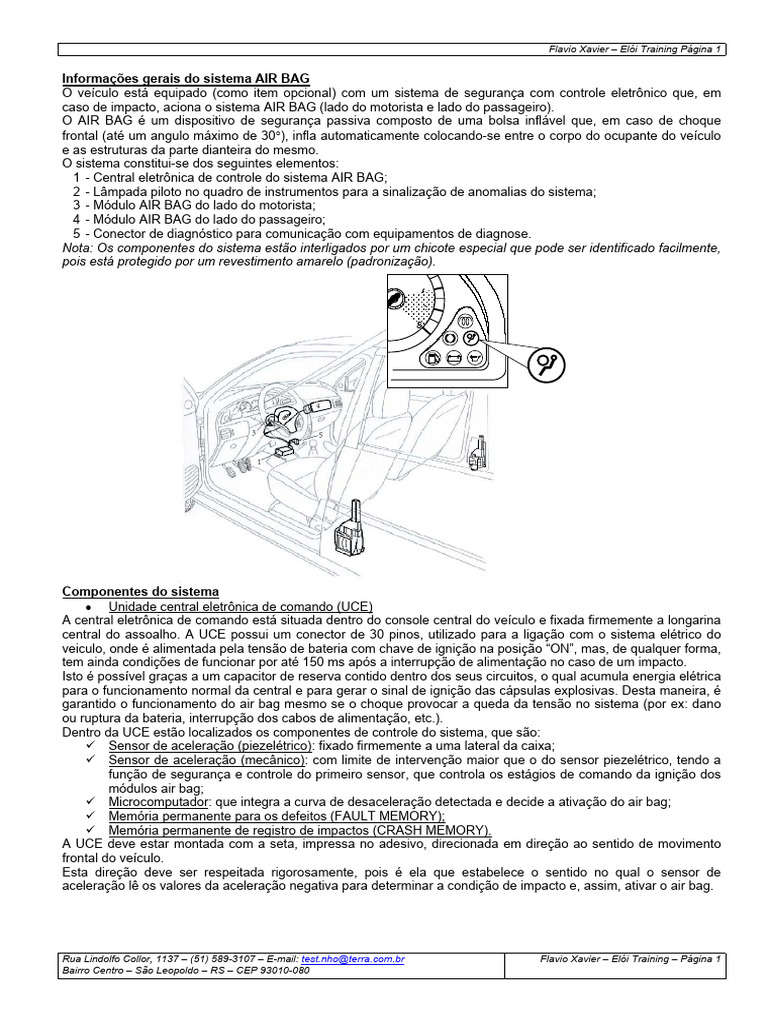 Flavio Xavier – Elói Training Página 1

Informações gerais do sistema AIR BAG
O veículo está equipado (como item opcional) com um sistema de segurança com controle eletrônico que, em caso de impacto, aciona o sistema AIR BAG (lado do motorista e lado do passageiro).
O AIR BAG é um dispositivo de segurança passiva composto de uma bolsa inflável que, em caso de choque frontal (até um angulo máximo de 30°), infla automaticamente colocando-se entre o corpo do ocupante do veículo e as estruturas da parte dianteira do mesmo.
O sistema constitui-se dos seguintes elementos:
1 - Central eletrônica de controle do sistema AIR BAG;
2 - Lâmpada piloto no quadro de instrumentos para a sinalização de anomalias do sistema;
3 - Módulo AIR BAG do lado do motorista;
4 - Módulo AIR BAG do lado do passageiro;
5 - Conector de diagnóstico para comunicação com equipamentos de diagnose.
Nota: Os componentes do sistema estão interligados por um chicote especial que pode ser identificado facilmente, pois está protegido por um revestimento amarelo (padronização).

Componentes do sistema
• Unidade central eletrônica de comando (UCE)
A central eletrônica de comando está situada dentro do console central do veículo e fixada firmemente a longarina central do assoalho. A UCE possui um conector de 30 pinos, utilizado para a ligação com o sistema elétrico do veiculo, onde é alimentada pela tensão de bateria com chave de ignição na posição "ON", mas, de qualquer forma, tem ainda condições de funcionar por até 150 ms após a interrupção de alimentação no caso de um impacto.
Isto é possível graças a um capacitor de reserva contido dentro dos seus circuitos, o qual acumula energia elétrica para o funcionamento normal da central e para gerar o sinal de ignição das cápsulas explosivas. Desta maneira, é garantido o funcionamento do air bag mesmo se o choque provocar a queda da tensão no sistema (por ex: dano ou ruptura da bateria, interrupção dos cabos de alimentação, etc.).
Dentro da UCE estão localizados os componentes de controle do sistema, que são:
✓ Sensor de aceleração (piezelétrico): fixado firmemente a uma lateral da caixa;
✓ Sensor de aceleração (mecânico): com limite de intervenção maior que o do sensor piezelétrico, tendo a função de segurança e controle do primeiro sensor, que controla os estágios de comando da ignição dos módulos air bag;
✓ Microcomputador: que integra a curva de desaceleração detectada e decide a ativação do air bag;
✓ Memória permanente para os defeitos (FAULT MEMORY);
✓ Memória permanente de registro de impactos (CRASH MEMORY).
A UCE deve estar montada com a seta, impressa no adesivo, direcionada em direção ao sentido de movimento frontal do veículo.
Esta direção deve ser respeitada rigorosamente, pois é ela que estabelece o sentido no qual o sensor de aceleração lê os valores da aceleração negativa para determinar a condição de impacto e, assim, ativar o air bag.

Rua Lindolfo Collor, 1137 – (51) 589-3107 – E-mail: test.nho@terra.com.br
Bairro Centro – São Leopoldo – RS – CEP 93010-080
Flavio Xavier – Elói Training – Página 1