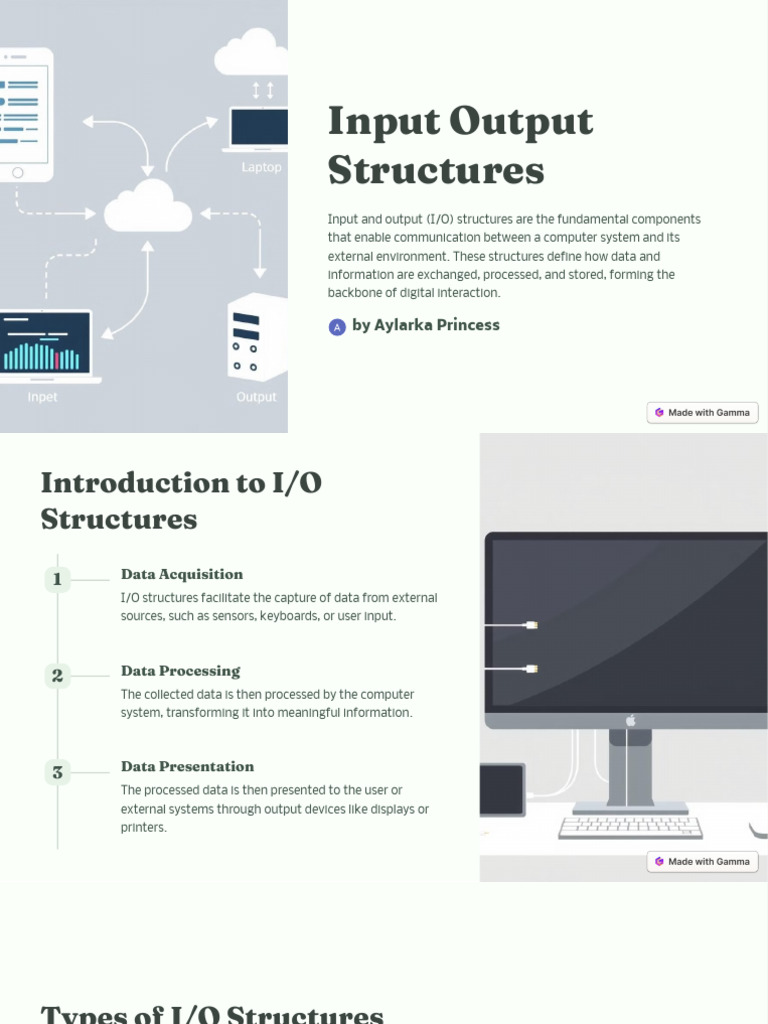 Laptop

Inpet

Output

Input Output Structures

Input and output (I/O) structures are the fundamental components that enable communication between a computer system and its external environment. These structures define how data and information are exchanged, processed, and stored, forming the backbone of digital interaction.

A by Aylarka Princess

Made with Gamma

Introduction to I/O Structures

1 Data Acquisition
I/O structures facilitate the capture of data from external sources, such as sensors, keyboards, or user input.

2 Data Processing
The collected data is then processed by the computer system, transforming it into meaningful information.

3 Data Presentation
The processed data is then presented to the user or external systems through output devices like displays or printers.

Made with Gamma

Types of I/O Structures