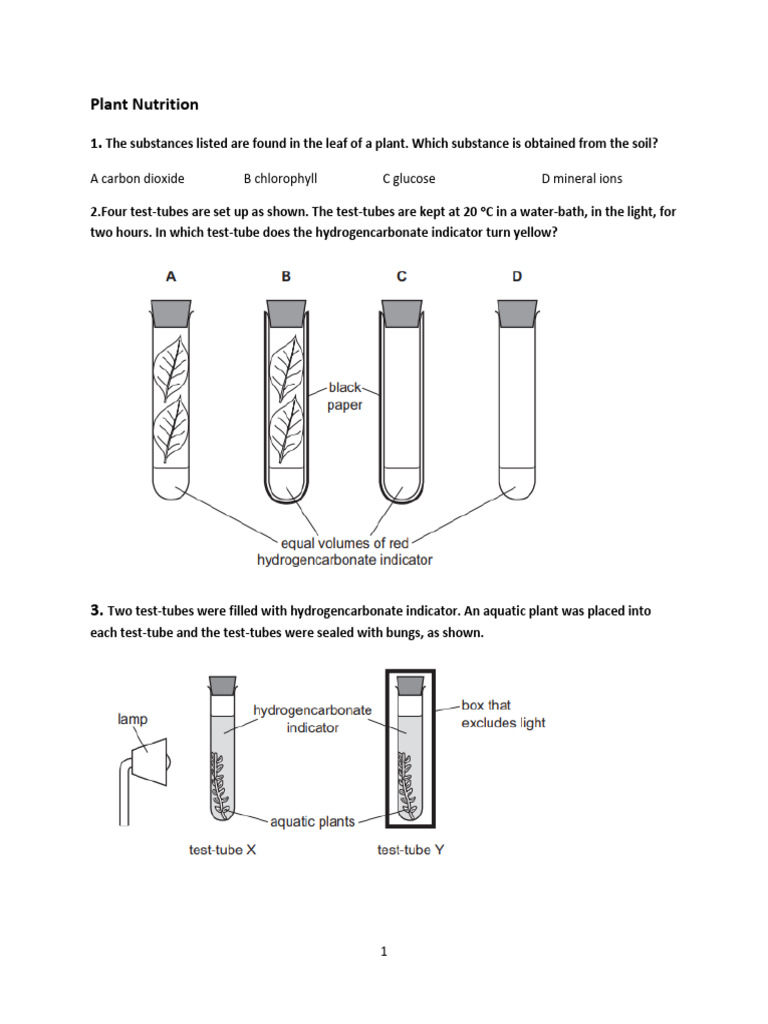 Plant Nutrition

1. The substances listed are found in the leaf of a plant. Which substance is obtained from the soil?

A carbon dioxide B chlorophyll C glucose D mineral ions

2.Four test-tubes are set up as shown. The test-tubes are kept at 20 °C in a water-bath, in the light, for two hours. In which test-tube does the hydrogencarbonate indicator turn yellow?

A B C D

black paper

equal volumes of red hydrogencarbonate indicator

3. Two test-tubes were filled with hydrogencarbonate indicator. An aquatic plant was placed into each test-tube and the test-tubes were sealed with bungs, as shown.

lamp

hydrogencarbonate indicator

box that excludes light

aquatic plants

test-tube X

test-tube Y

1