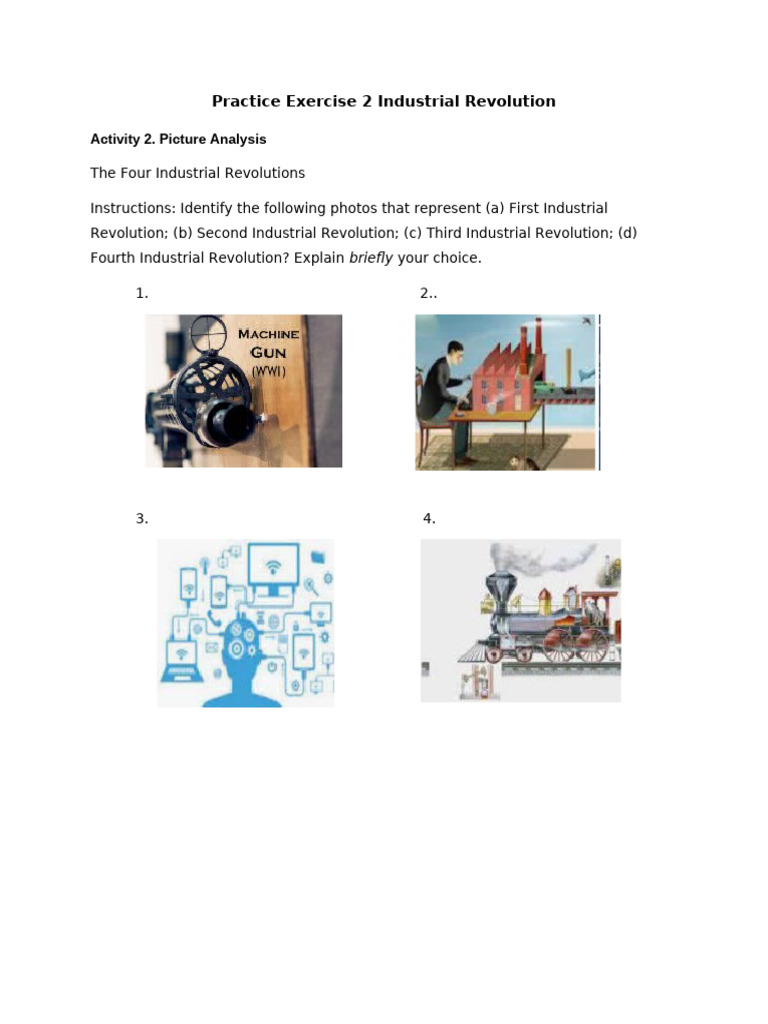 Practice Exercise 2 Industrial Revolution

Activity 2. Picture Analysis

The Four Industrial Revolutions

Instructions: Identify the following photos that represent (a) First Industrial Revolution; (b) Second Industrial Revolution; (c) Third Industrial Revolution; (d) Fourth Industrial Revolution? Explain briefly your choice.

1.

MACHINE GUN (WWI)

2..

3.

4.