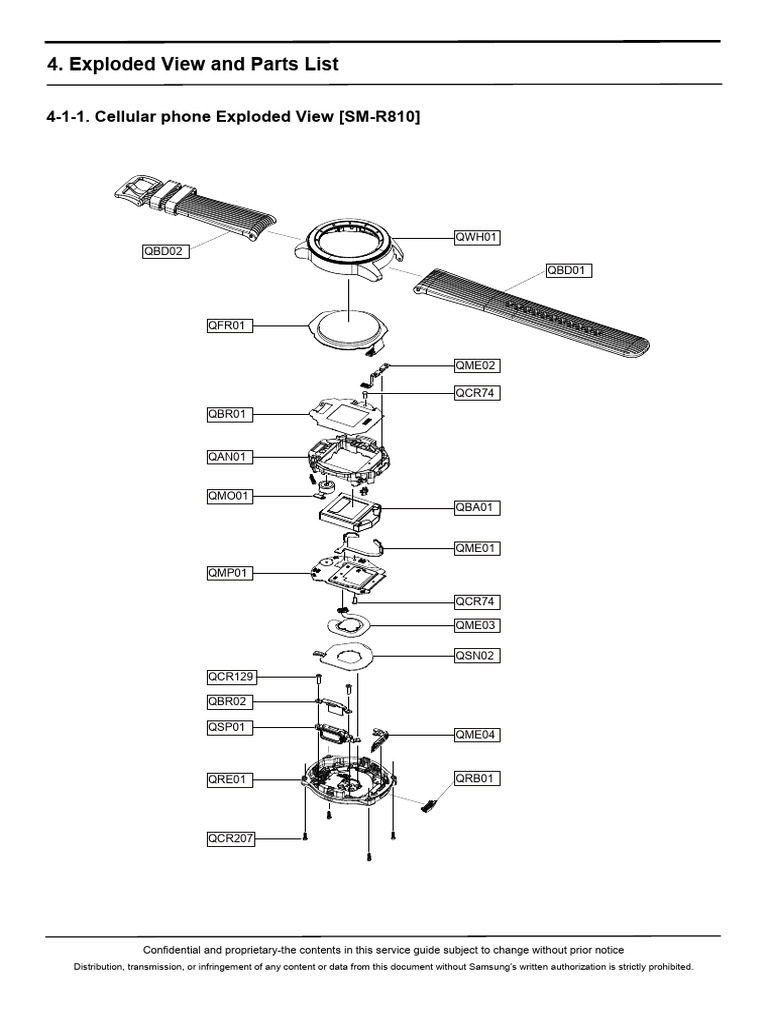 4. Exploded View and Parts List

4-1-1. Cellular phone Exploded View [SM-R810]

QBD02
QWH01
QBD01
QFR01
QME02
QCR74
QBR01
QAN01
QMO01
QBA01
QME01
QMP01
QCR74
QME03
QSN02
QCR129
QBR02
QSP01
QME04
QRE01
QRB01
QCR207

Confidential and proprietary-the contents in this service guide subject to change without prior notice
Distribution, transmission, or infringement of any content or data from this document without Samsung's written authorization is strictly prohibited.