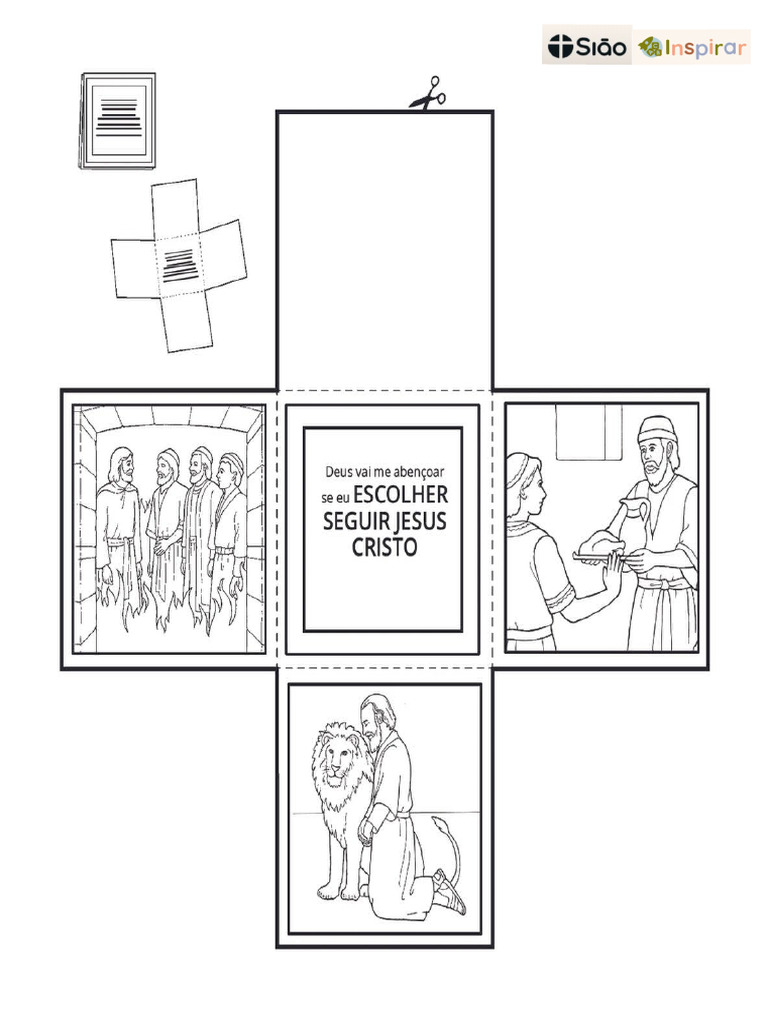 Sião Inspirar

Deus vai me abençoar se eu ESCOLHER SEGUIR JESUS CRISTO