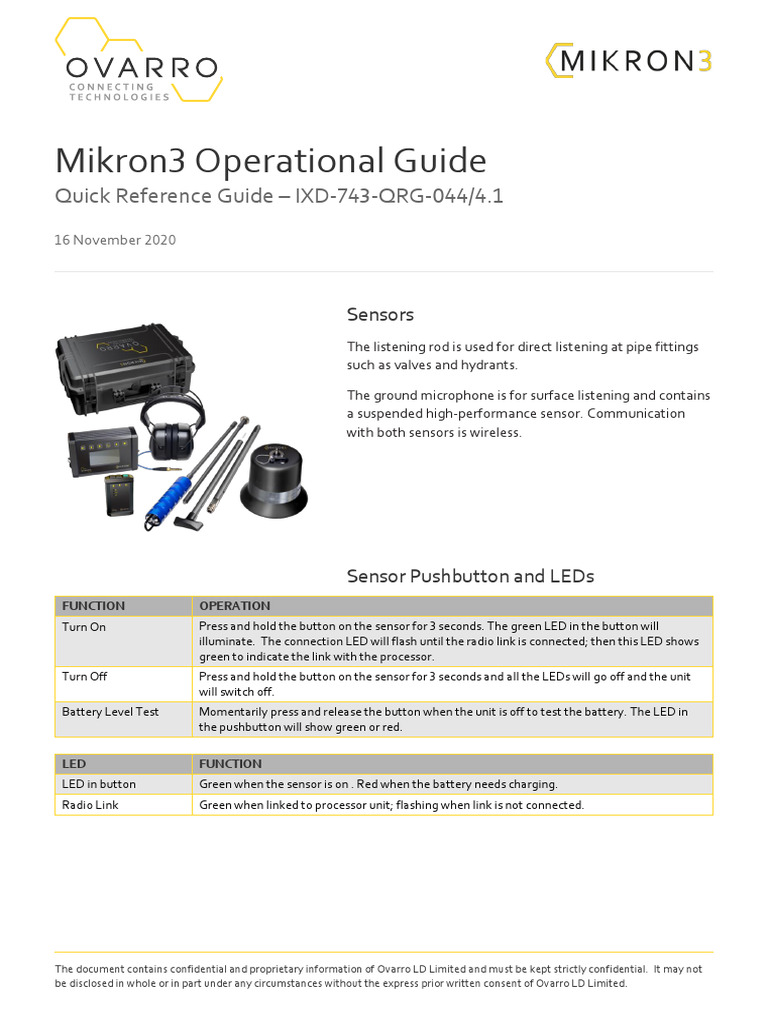 OVARRO
CONNECTING TECHNOLOGIES

MIKRON3

Mikron3 Operational Guide
Quick Reference Guide – IXD-743-QRG-044/4.1

16 November 2020

Sensors

The listening rod is used for direct listening at pipe fittings such as valves and hydrants.

The ground microphone is for surface listening and contains a suspended high-performance sensor. Communication with both sensors is wireless.

Sensor Pushbutton and LEDs

| FUNCTION | OPERATION |
|---|---|
| Turn On | Press and hold the button on the sensor for 3 seconds. The green LED in the button will illuminate. The connection LED will flash until the radio link is connected; then this LED shows green to indicate the link with the processor. |
| Turn Off | Press and hold the button on the sensor for 3 seconds and all the LEDs will go off and the unit will switch off. |
| Battery Level Test | Momentarily press and release the button when the unit is off to test the battery. The LED in the pushbutton will show green or red. |

| LED | FUNCTION |
|---|---|
| LED in button | Green when the sensor is on . Red when the battery needs charging. |
| Radio Link | Green when linked to processor unit; flashing when link is not connected. |

The document contains confidential and proprietary information of Ovarro LD Limited and must be kept strictly confidential. It may not be disclosed in whole or in part under any circumstances without the express prior written consent of Ovarro LD Limited.