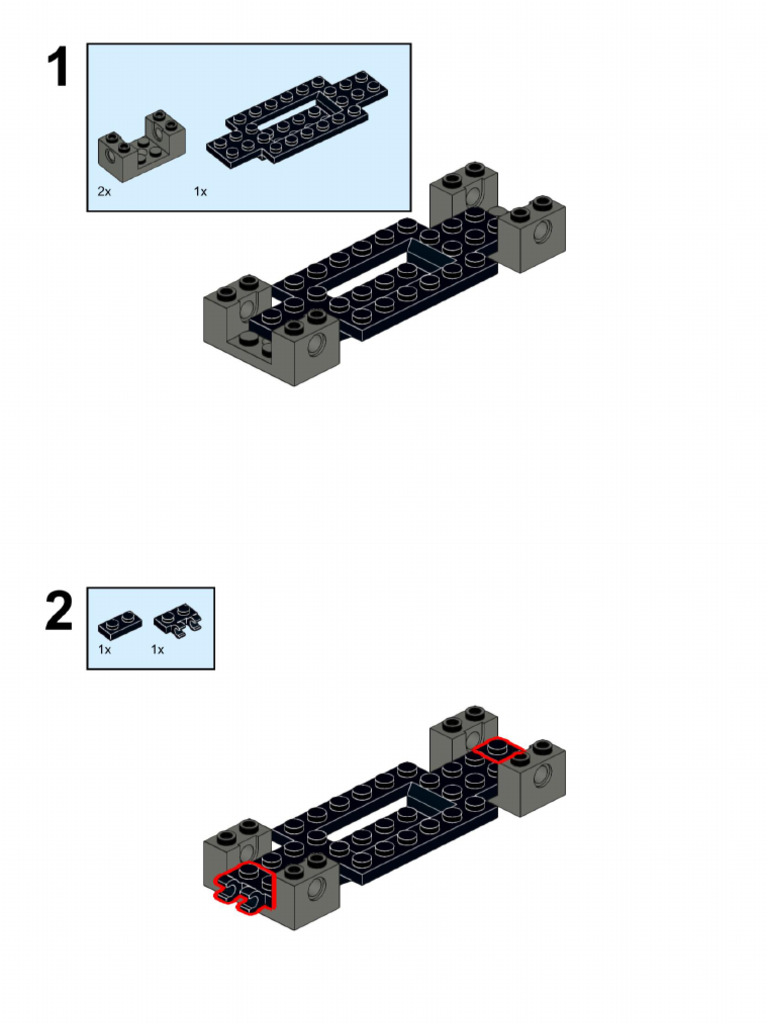 1

2x

1x

2

1x

1x