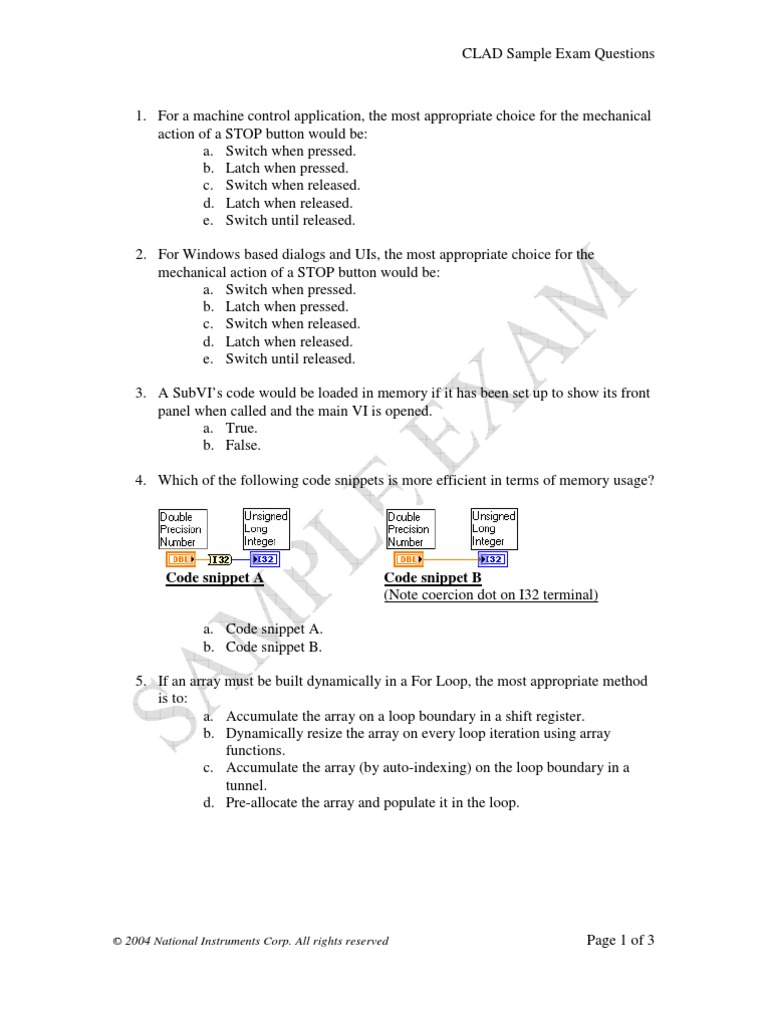 CLAD Sample Exam Questions

1. For a machine control application, the most appropriate choice for the mechanical action of a STOP button would be:
a. Switch when pressed.
b. Latch when pressed.
c. Switch when released.
d. Latch when released.
e. Switch until released.

2. For Windows based dialogs and UIs, the most appropriate choice for the mechanical action of a STOP button would be:
a. Switch when pressed.
b. Latch when pressed.
c. Switch when released.
d. Latch when released.
e. Switch until released.

3. A SubVI's code would be loaded in memory if it has been set up to show its front panel when called and the main VI is opened.
a. True.
b. False.

4. Which of the following code snippets is more efficient in terms of memory usage?

Double Precision Number
Unsigned Long Integer
DBL
I32
I32
Code snippet A

Double Precision Number
Unsigned Long Integer
DBL
I32
Code snippet B
(Note coercion dot on I32 terminal)

a. Code snippet A.
b. Code snippet B.

5. If an array must be built dynamically in a For Loop, the most appropriate method is to:
a. Accumulate the array on a loop boundary in a shift register.
b. Dynamically resize the array on every loop iteration using array functions.
c. Accumulate the array (by auto-indexing) on the loop boundary in a tunnel.
d. Pre-allocate the array and populate it in the loop.

SAMPLE EXAM

© 2004 National Instruments Corp. All rights reserved

Page 1 of 3