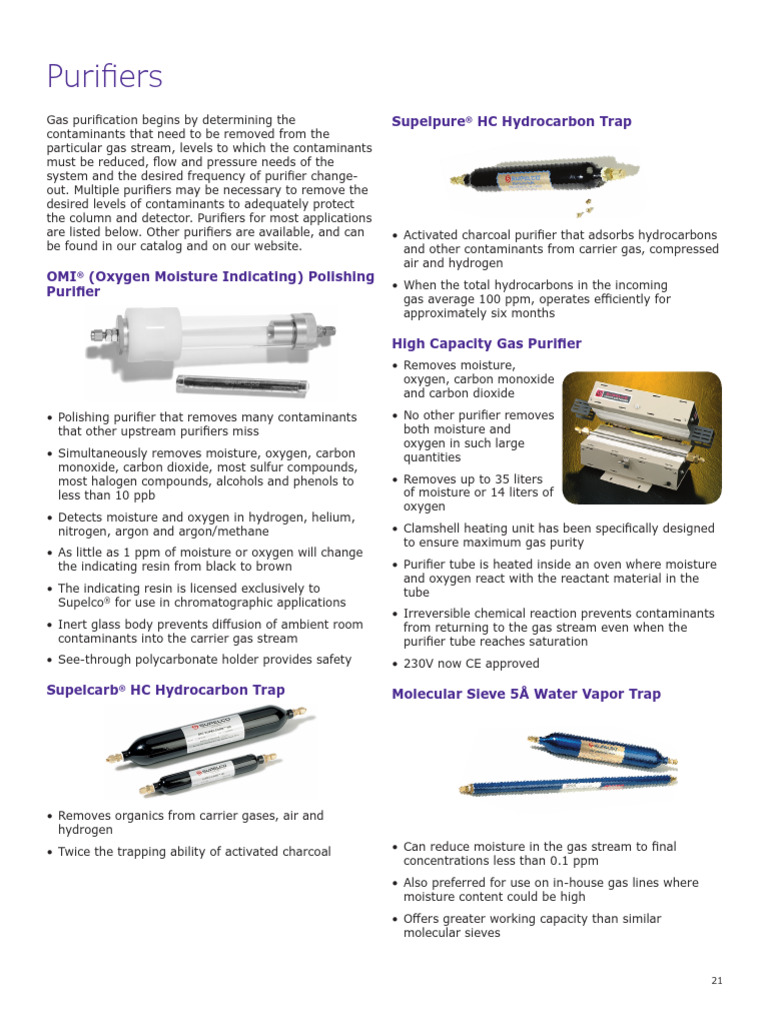 Purifiers

Gas purification begins by determining the contaminants that need to be removed from the particular gas stream, levels to which the contaminants must be reduced, flow and pressure needs of the system and the desired frequency of purifier change-out. Multiple purifiers may be necessary to remove the desired levels of contaminants to adequately protect the column and detector. Purifiers for most applications are listed below. Other purifiers are available, and can be found in our catalog and on our website.

OMI® (Oxygen Moisture Indicating) Polishing Purifier

• Polishing purifier that removes many contaminants that other upstream purifiers miss
• Simultaneously removes moisture, oxygen, carbon monoxide, carbon dioxide, most sulfur compounds, most halogen compounds, alcohols and phenols to less than 10 ppb
• Detects moisture and oxygen in hydrogen, helium, nitrogen, argon and argon/methane
• As little as 1 ppm of moisture or oxygen will change the indicating resin from black to brown
• The indicating resin is licensed exclusively to Supelco® for use in chromatographic applications
• Inert glass body prevents diffusion of ambient room contaminants into the carrier gas stream
• See-through polycarbonate holder provides safety

Supelcarb® HC Hydrocarbon Trap

• Removes organics from carrier gases, air and hydrogen
• Twice the trapping ability of activated charcoal

Supelpure® HC Hydrocarbon Trap

• Activated charcoal purifier that adsorbs hydrocarbons and other contaminants from carrier gas, compressed air and hydrogen
• When the total hydrocarbons in the incoming gas average 100 ppm, operates efficiently for approximately six months

High Capacity Gas Purifier

• Removes moisture, oxygen, carbon monoxide and carbon dioxide
• No other purifier removes both moisture and oxygen in such large quantities
• Removes up to 35 liters of moisture or 14 liters of oxygen
• Clamshell heating unit has been specifically designed to ensure maximum gas purity
• Purifier tube is heated inside an oven where moisture and oxygen react with the reactant material in the tube
• Irreversible chemical reaction prevents contaminants from returning to the gas stream even when the purifier tube reaches saturation
• 230V now CE approved

Molecular Sieve 5Å Water Vapor Trap

• Can reduce moisture in the gas stream to final concentrations less than 0.1 ppm
• Also preferred for use on in-house gas lines where moisture content could be high
• Offers greater working capacity than similar molecular sieves

21