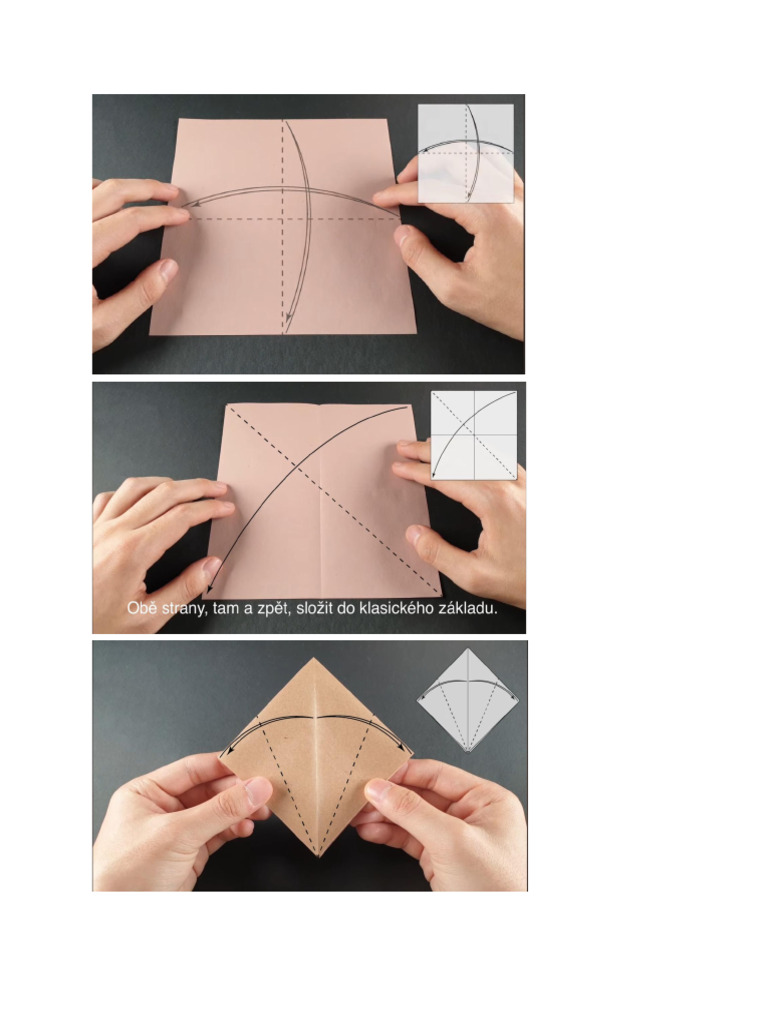 Obě strany, tam a zpět, složit do klasického základu.