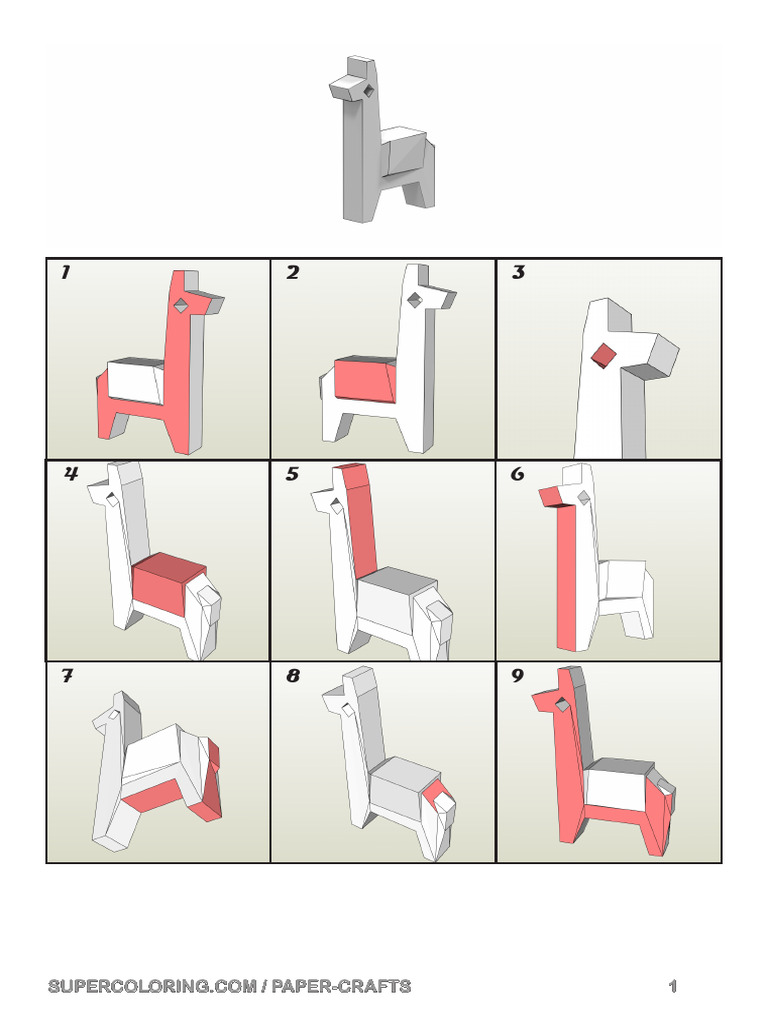 1
2
3
4
5
6
7
8
9

SUPERCOLORING.COM / PAPER-CRAFTS 1